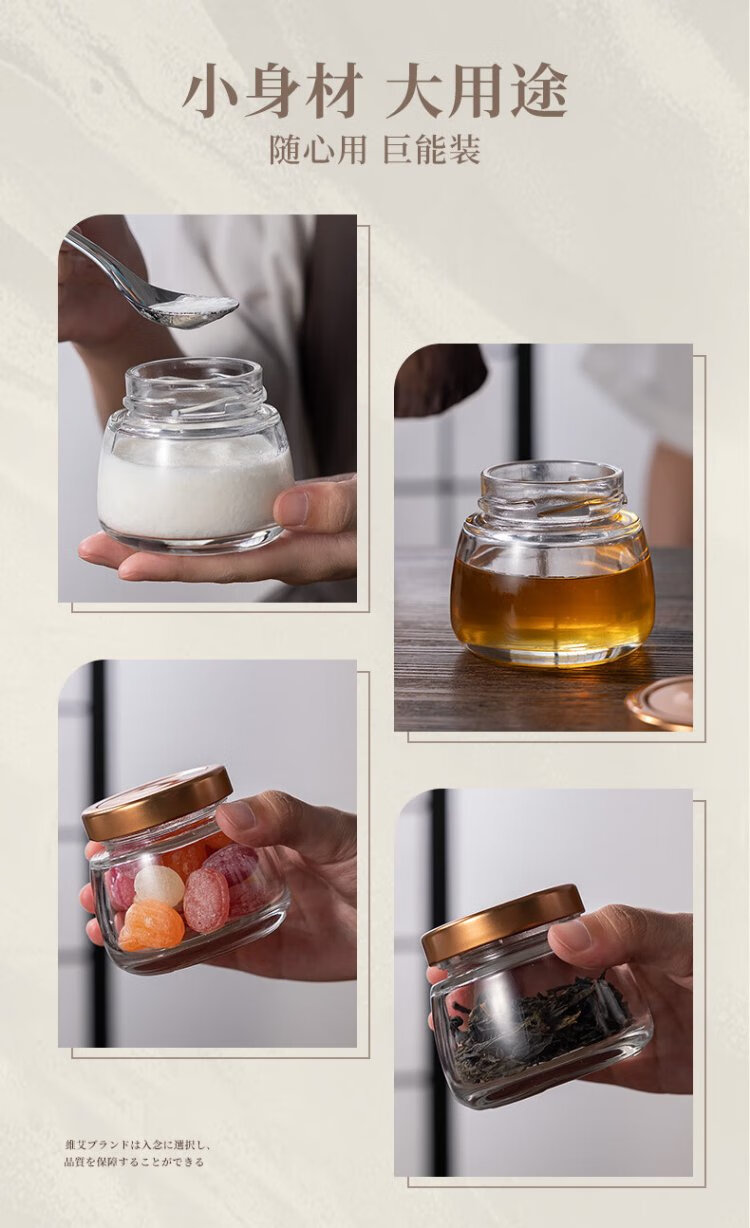 小身材 大用途
随心用 巨能装

维艾ブランドは入念に選択し、
品質を保障することができる