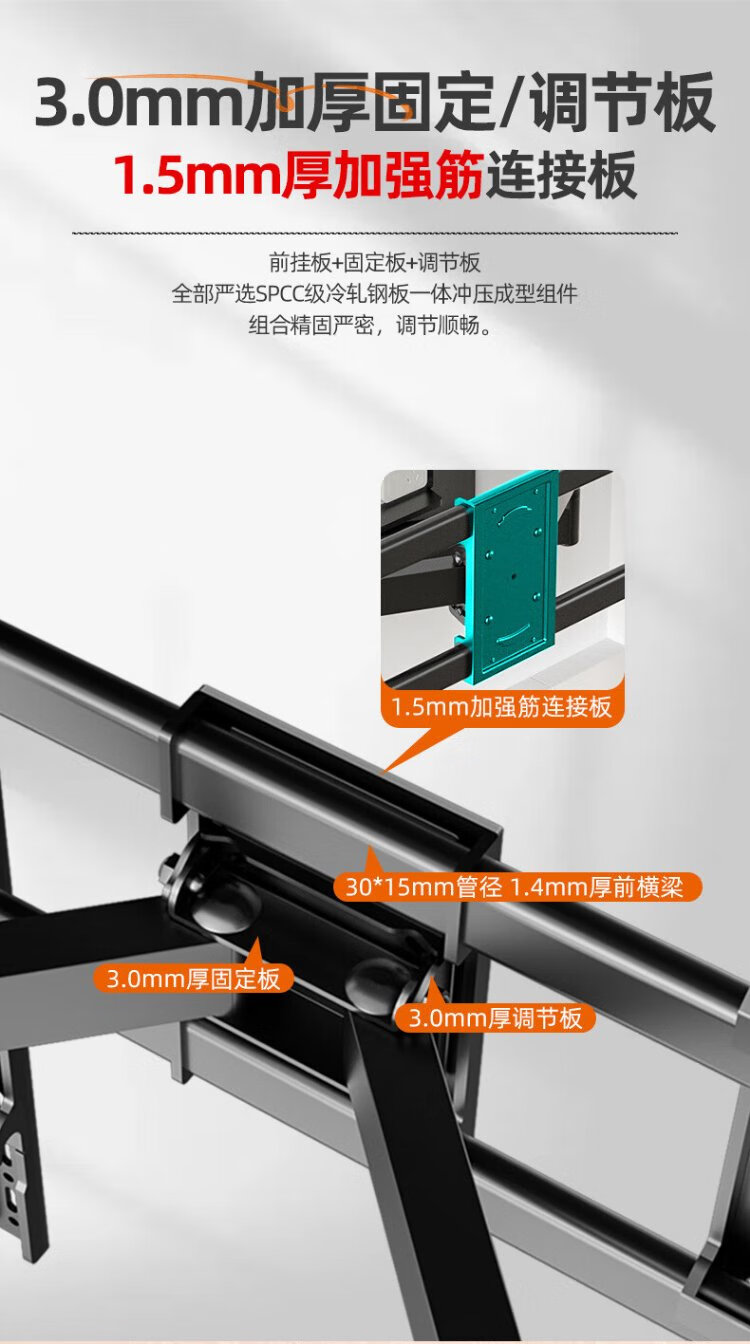 3.0mm加厚固定/调节板
1.5mm厚加强筋连接板

前挂板+固定板+调节板
全部严选SPCC级冷轧钢板一体冲压成型组件
组合精固严密，调节顺畅。

1.5mm加强筋连接板

30*15mm管径 1.4mm厚前横梁

3.0mm厚固定板

3.0mm厚调节板