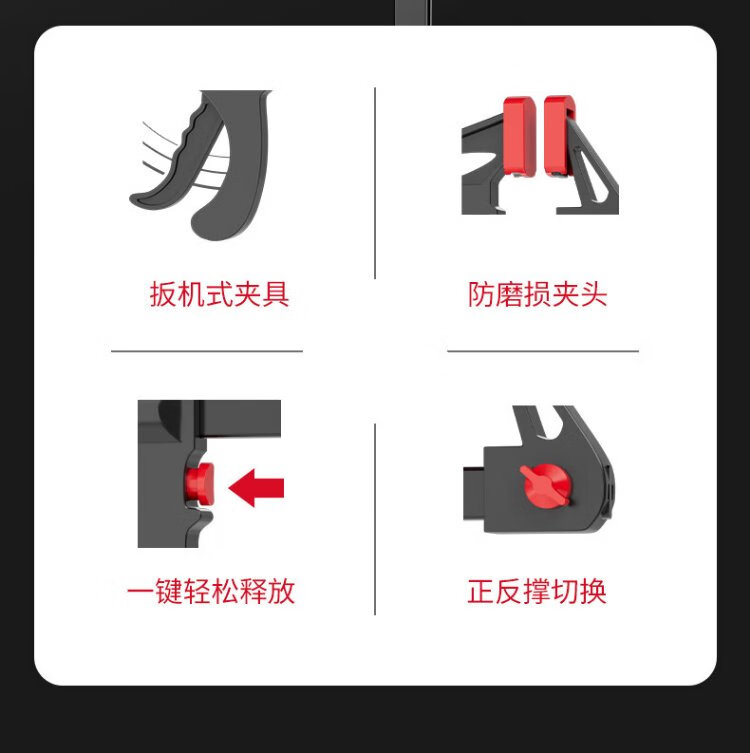 扳机式夹具

防磨损夹头

一键轻松释放

正反撑切换