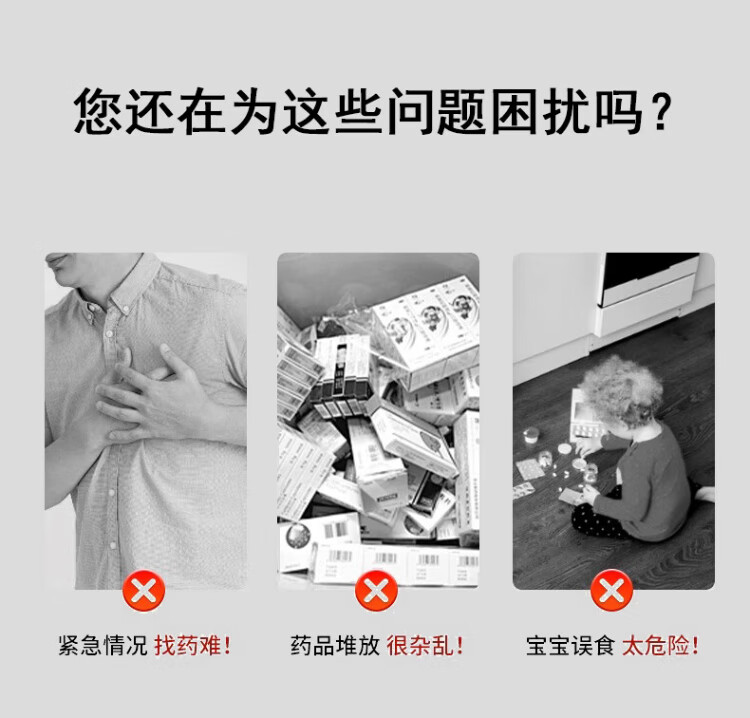 您还在为这些问题困扰吗？

紧急情况 找药难！

药品堆放 很杂乱！

宝宝误食 太危险！