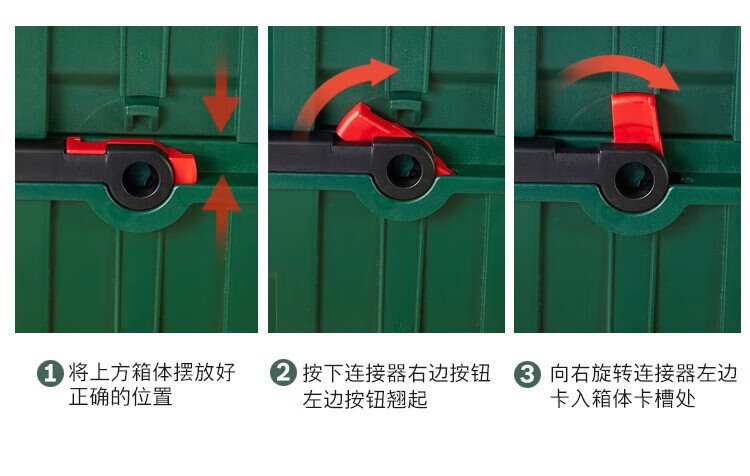 1 将上方箱体摆放好正确的位置

2 按下连接器右边按钮左边按钮翘起

3 向右旋转连接器左边卡入箱体卡槽处