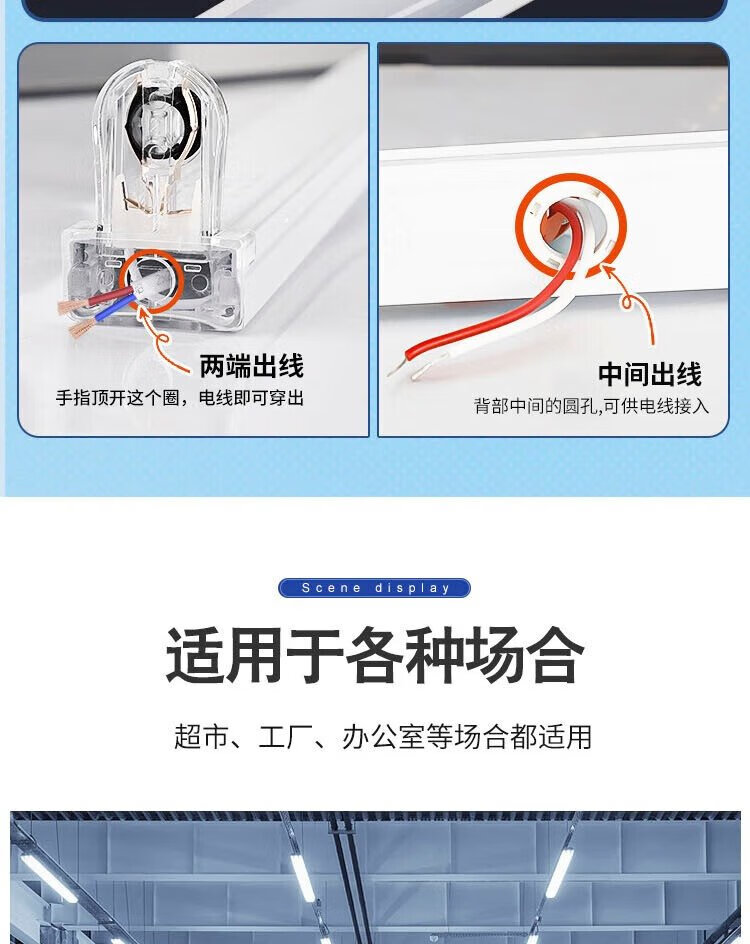 两端出线

手指顶开这个圈，电线即可穿出

中间出线

背部中间的圆孔,可供电线接入

Scene display

适用于各种场合

超市、工厂、办公室等场合都适用