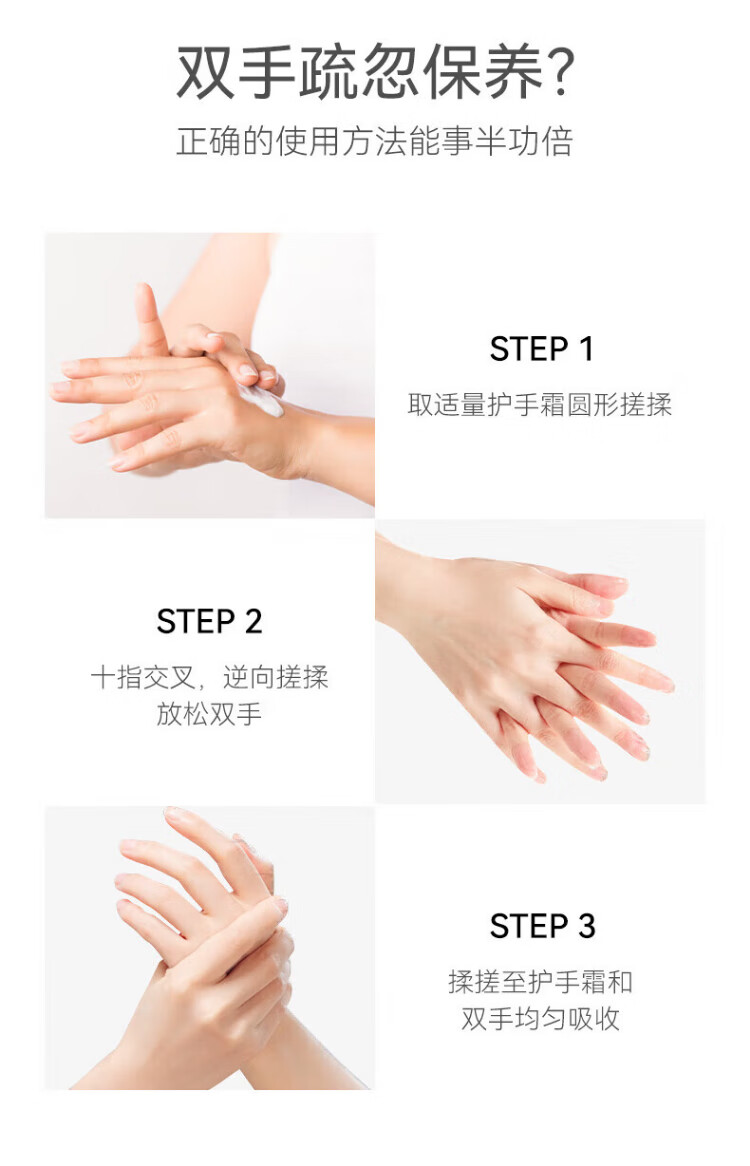 双手疏忽保养?

正确的使用方法能事半功倍

STEP 1

取适量护手霜圆形搓揉

STEP 2

十指交叉，逆向搓揉
放松双手

STEP 3

揉搓至护手霜和
双手均匀吸收