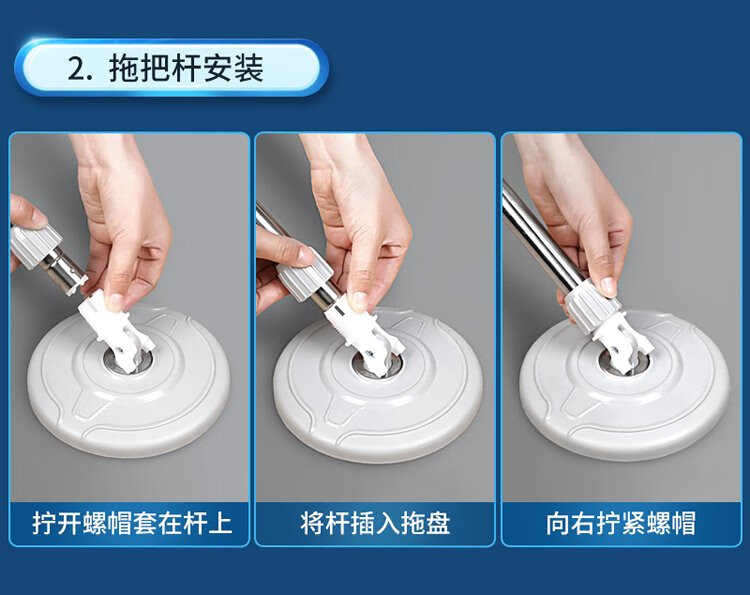 2. 拖把杆安装

拧开螺帽套在杆上

将杆插入拖盘

向右拧紧螺帽