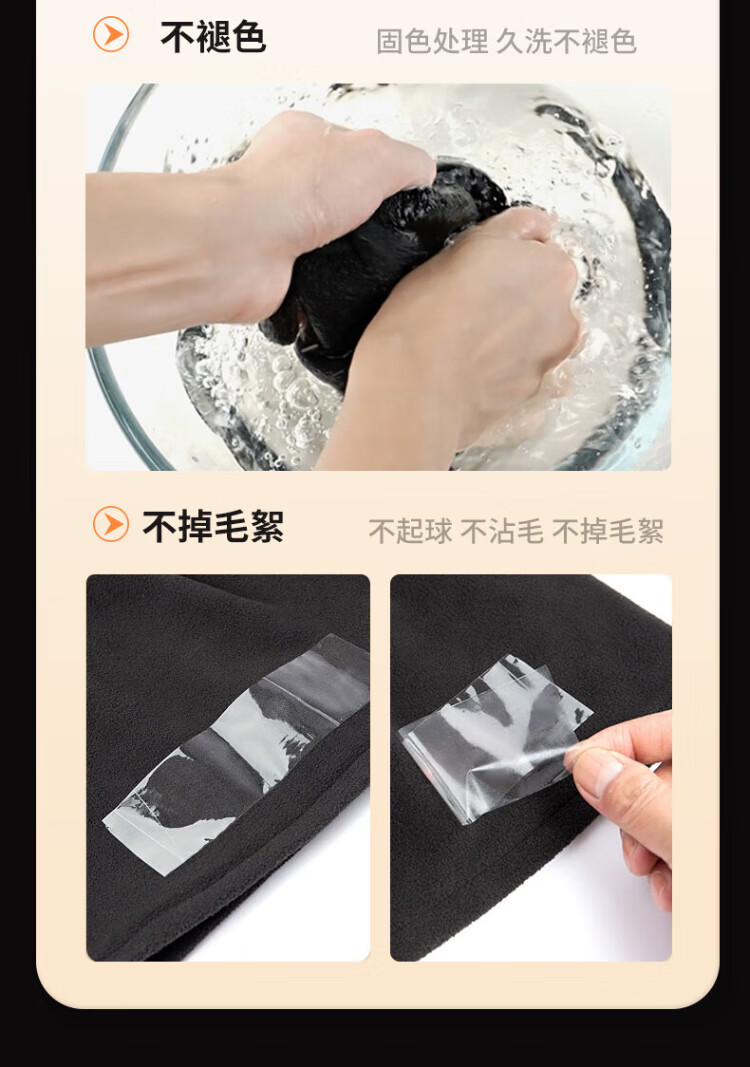 不褪色 固色处理 久洗不褪色

不掉毛絮 不起球 不沾毛 不掉毛絮