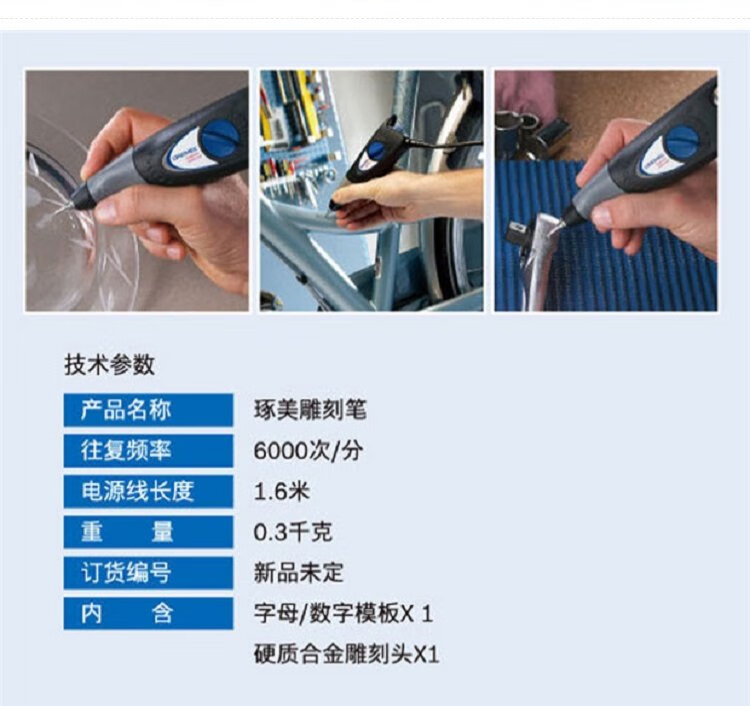 技术参数

| 产品名称 | 琢美雕刻笔 |
|---|---|
| 往复频率 | 6000次/分 |
| 电源线长度 | 1.6米 |
| 重　量 | 0.3千克 |
| 订货编号 | 新品未定 |
| 内　含 | 字母/数字模板X 1 |
| | 硬质合金雕刻头X1 |