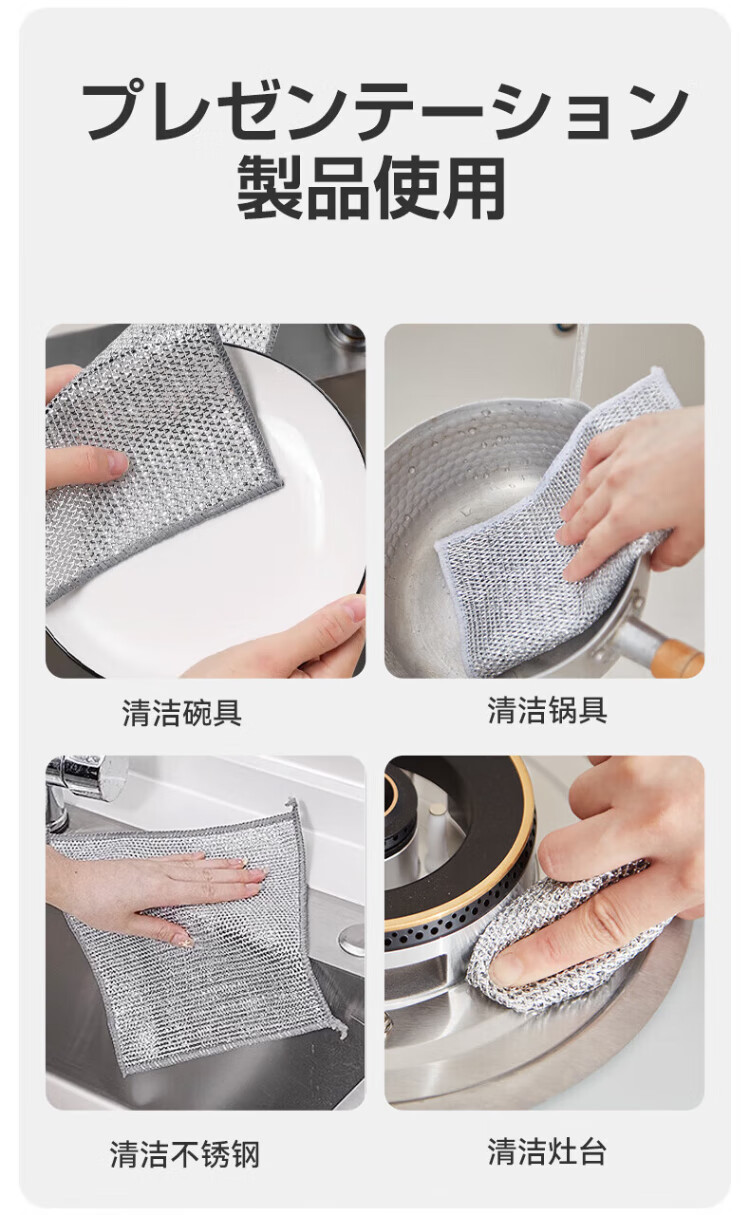 プレゼンテーション
製品使用

清洁碗具

清洁锅具

清洁不锈钢

清洁灶台