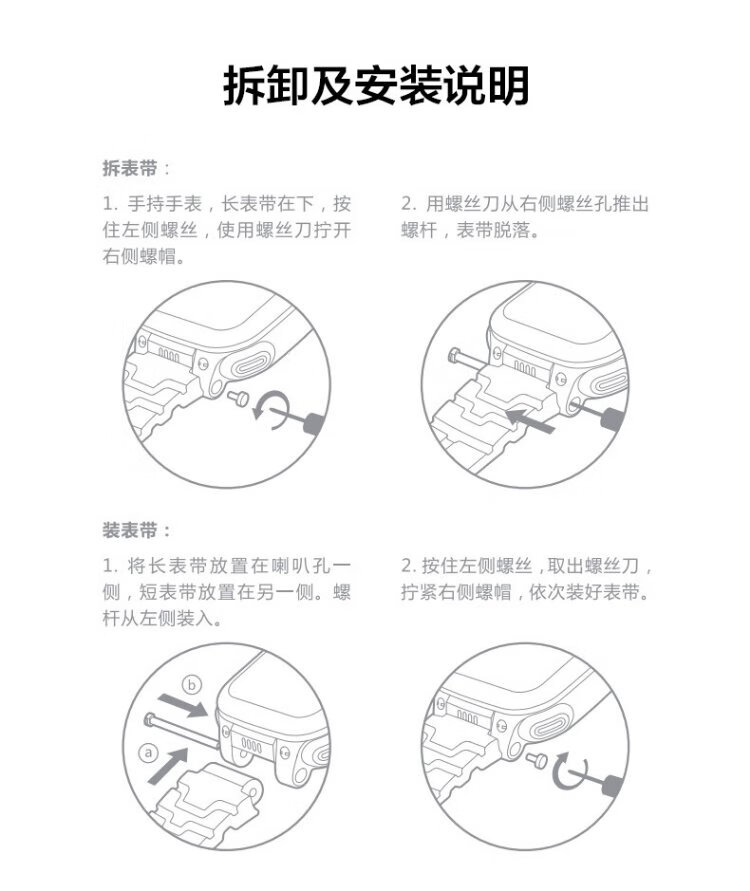 拆卸及安装说明

拆表带：

1. 手持手表，长表带在下，按住左侧螺丝，使用螺丝刀拧开右侧螺帽。

2. 用螺丝刀从右侧螺丝孔推出螺杆，表带脱落。

装表带：

1. 将长表带放置在喇叭孔一侧，短表带放置在另一侧。螺杆从左侧装入。

2. 按住左侧螺丝，取出螺丝刀，拧紧右侧螺帽，依次装好表带。

b

a