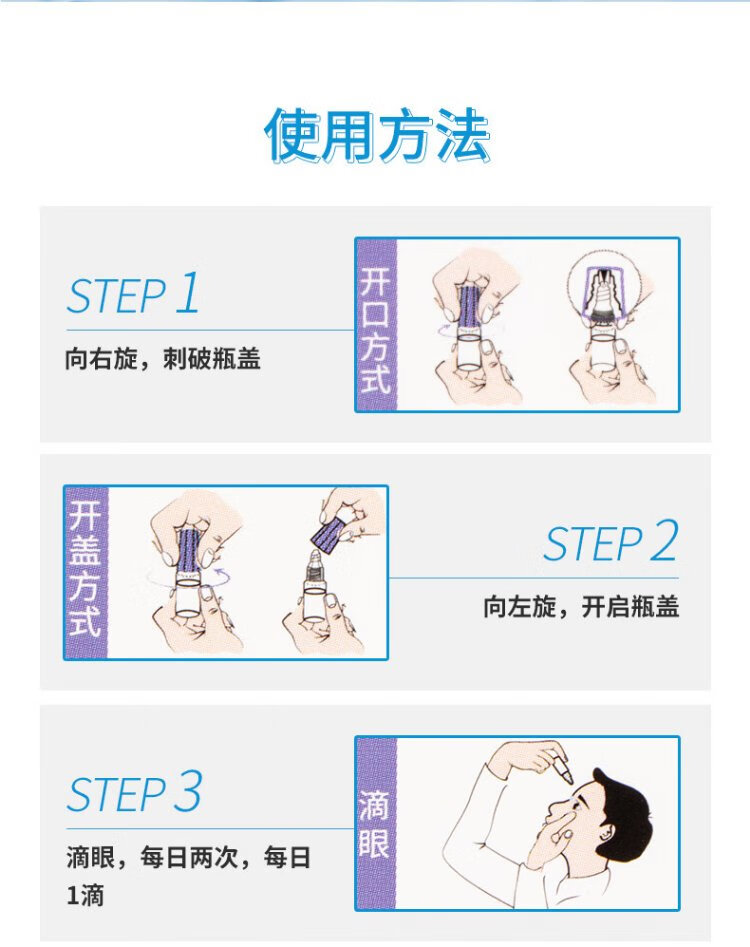 使用方法

STEP 1
向右旋，刺破瓶盖

开口方式

开盖方式

STEP 2
向左旋，开启瓶盖

STEP 3
滴眼，每日两次，每日1滴

滴眼