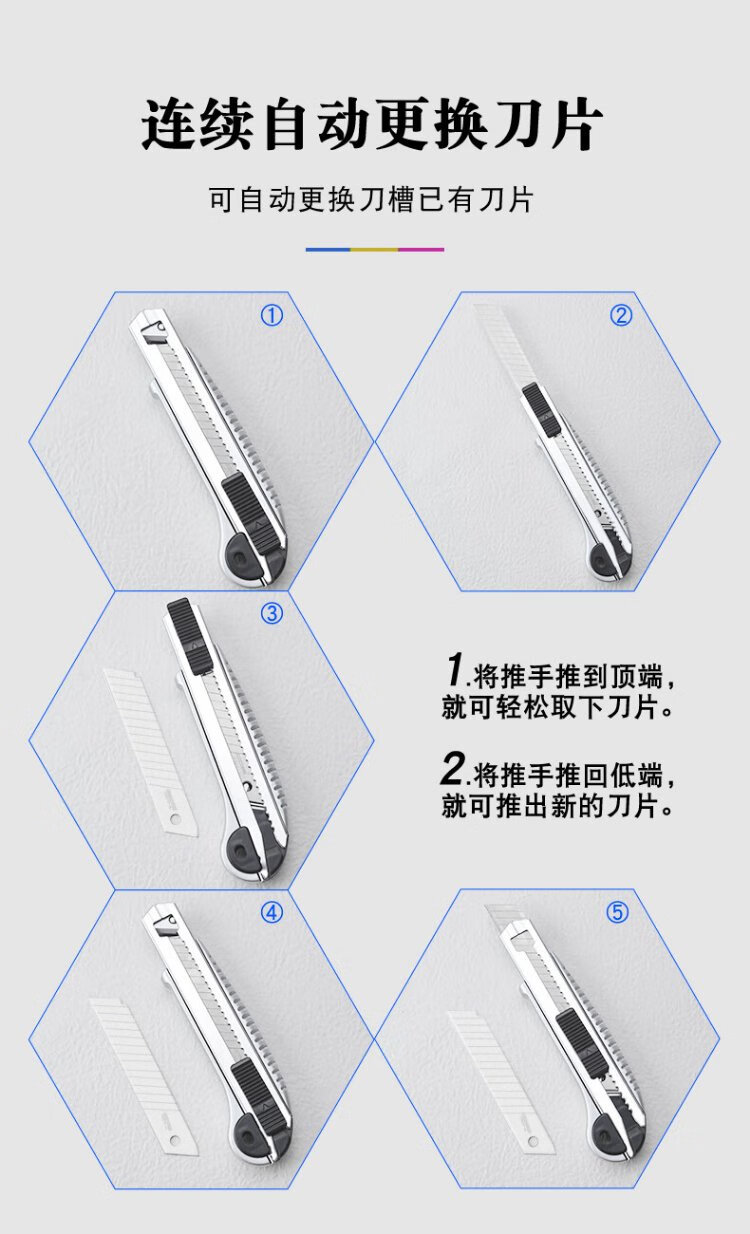 连续自动更换刀片

可自动更换刀槽已有刀片

①

②

③

1.将推手推到顶端，就可轻松取下刀片。

2.将推手推回低端，就可推出新的刀片。

④

⑤