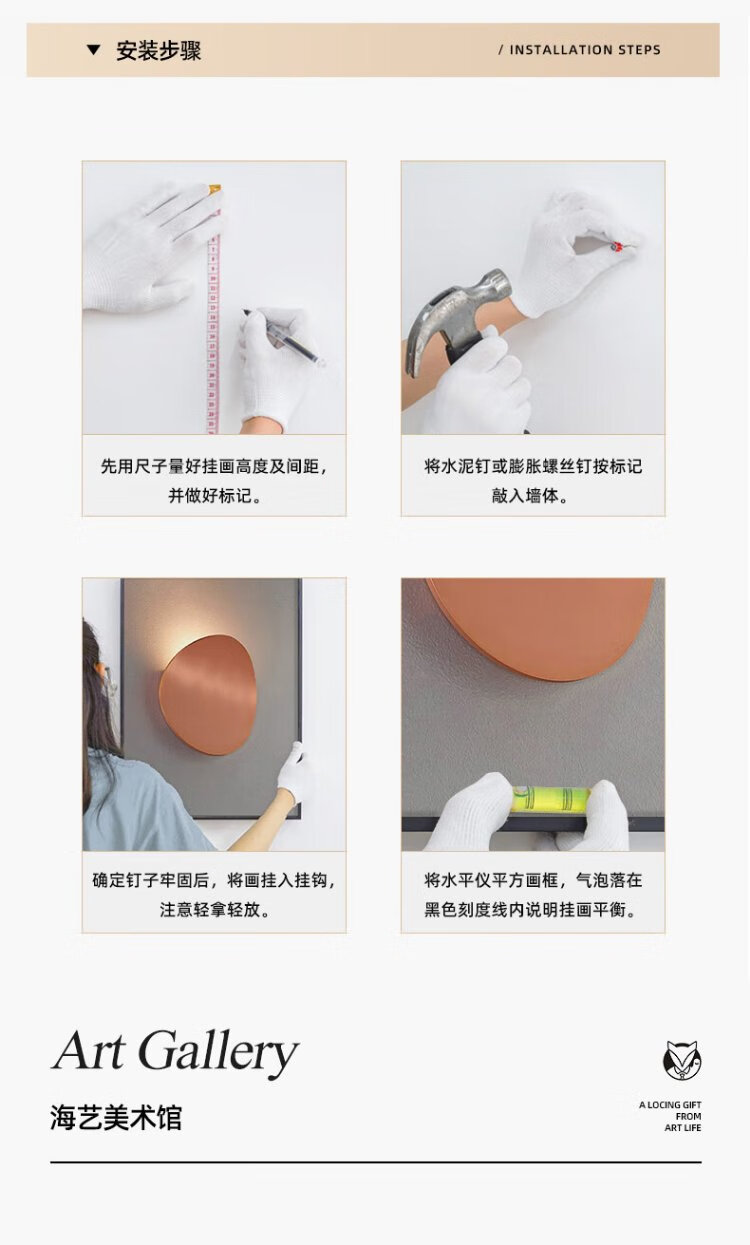 ▼ 安装步骤

/ INSTALLATION STEPS

先用尺子量好挂画高度及间距，并做好标记。

将水泥钉或膨胀螺丝钉按标记敲入墙体。

确定钉子牢固后，将画挂入挂钩，注意轻拿轻放。

将水平仪平方画框，气泡落在黑色刻度线内说明挂画平衡。

Art Gallery

海艺美术馆

A LOCING GIFT FROM ART LIFE