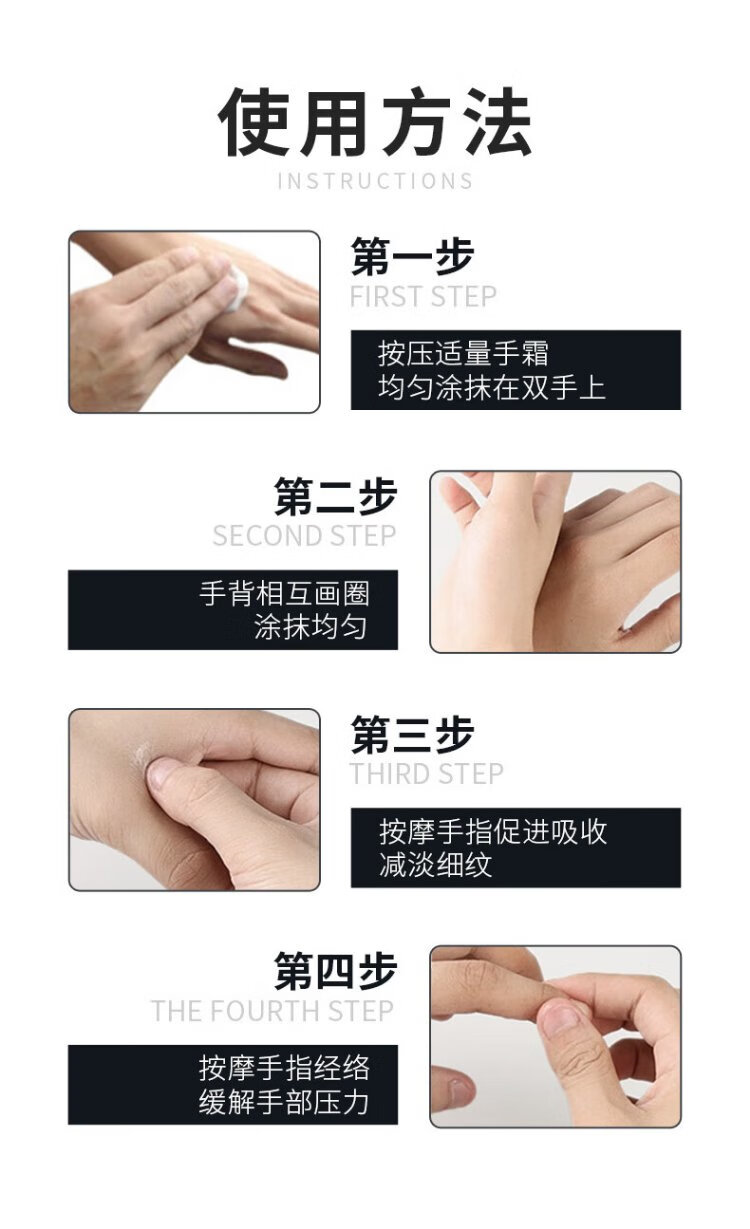 使用方法
INSTRUCTIONS

第一步
FIRST STEP
按压适量手霜
均匀涂抹在双手上

第二步
SECOND STEP
手背相互画圈
涂抹均匀

第三步
THIRD STEP
按摩手指促进吸收
减淡细纹

第四步
THE FOURTH STEP
按摩手指经络
缓解手部压力