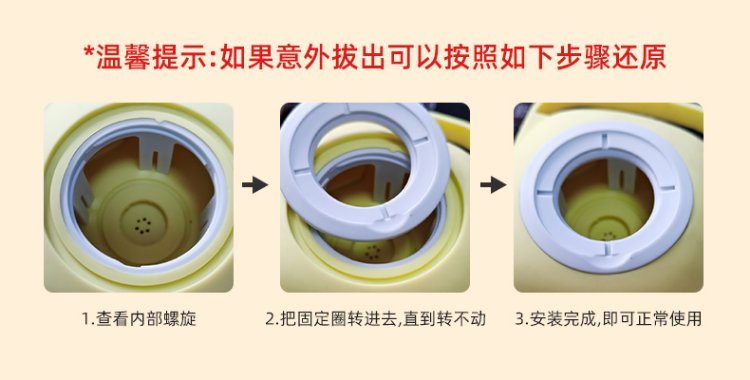 *温馨提示:如果意外拔出可以按照如下步骤还原

1.查看内部螺旋

2.把固定圈转进去,直到转不动

3.安装完成,即可正常使用