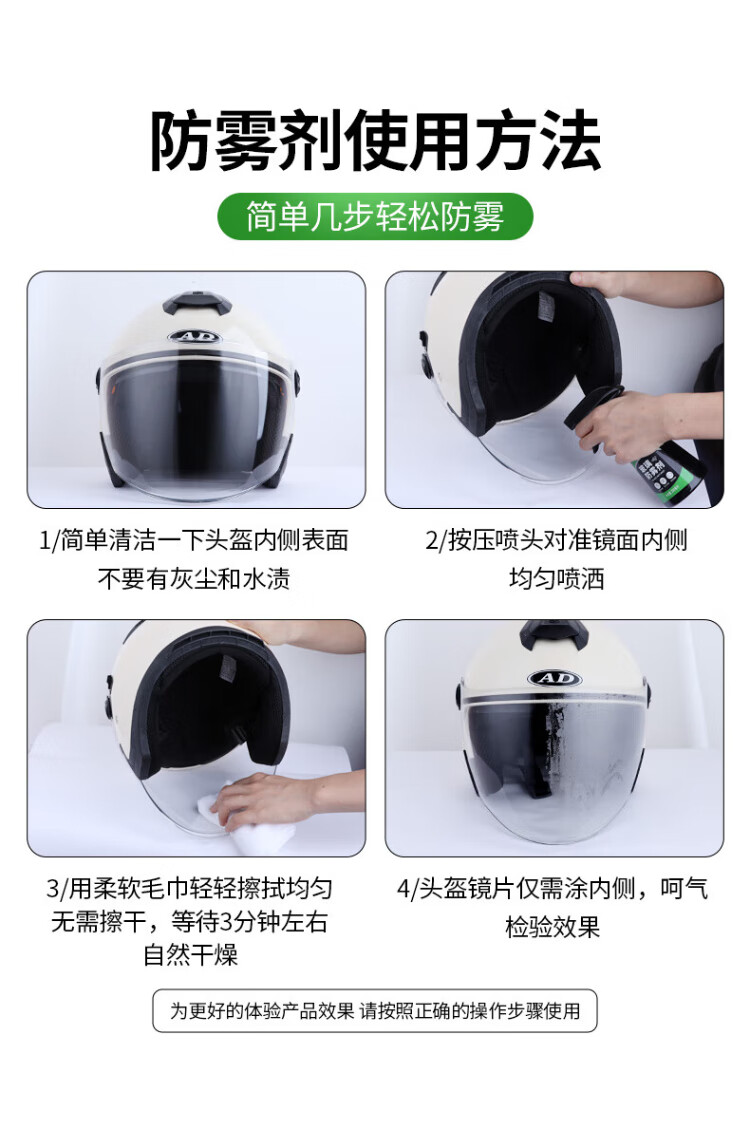 防雾剂使用方法

简单几步轻松防雾

AD

1/简单清洁一下头盔内侧表面
不要有灰尘和水渍

2/按压喷头对准镜面内侧
均匀喷洒

3/用柔软毛巾轻轻擦拭均匀
无需擦干，等待3分钟左右
自然干燥

AD

4/头盔镜片仅需涂内侧，呵气
检验效果

为更好的体验产品效果 请按照正确的操作步骤使用