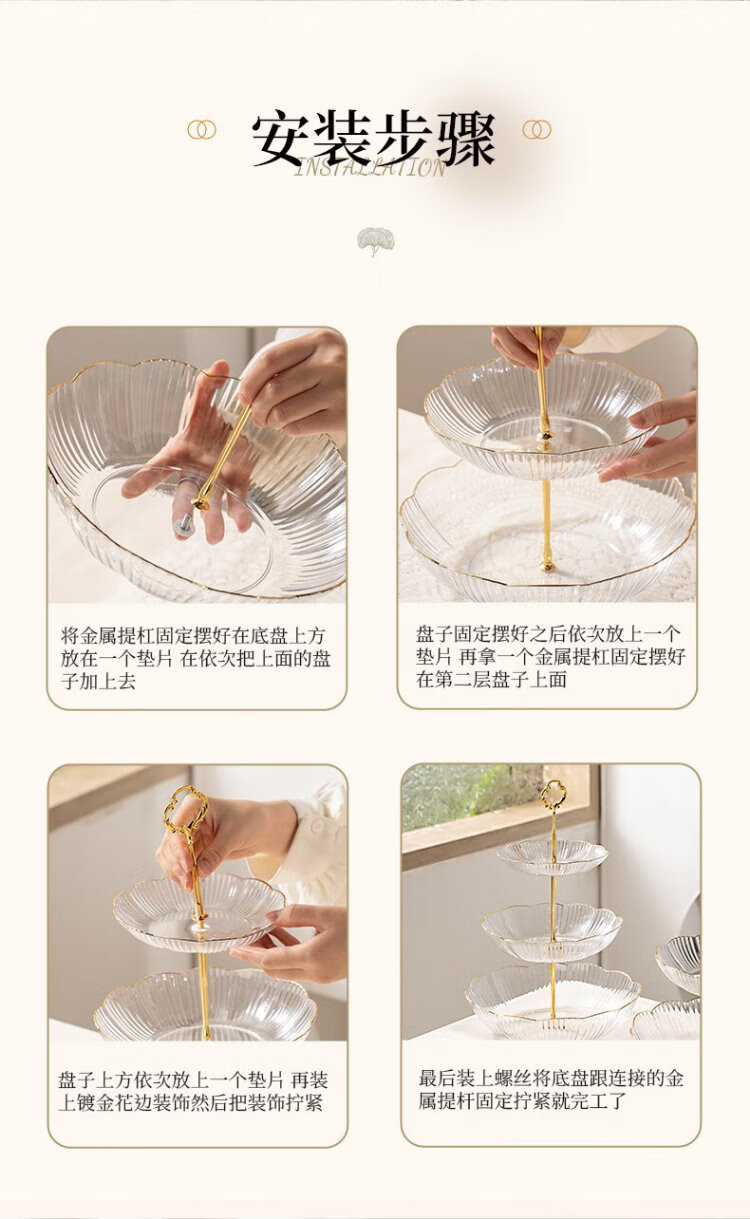 安装步骤
INSTALLATION

将金属提杠固定摆好在底盘上方放在一个垫片 在依次把上面的盘子加上去

盘子固定摆好之后依次放上一个垫片 再拿一个金属提杠固定摆好在第二层盘子上面

盘子上方依次放上一个垫片 再装上镀金花边装饰然后把装饰拧紧

最后装上螺丝将底盘跟连接的金属提杆固定拧紧就完工了