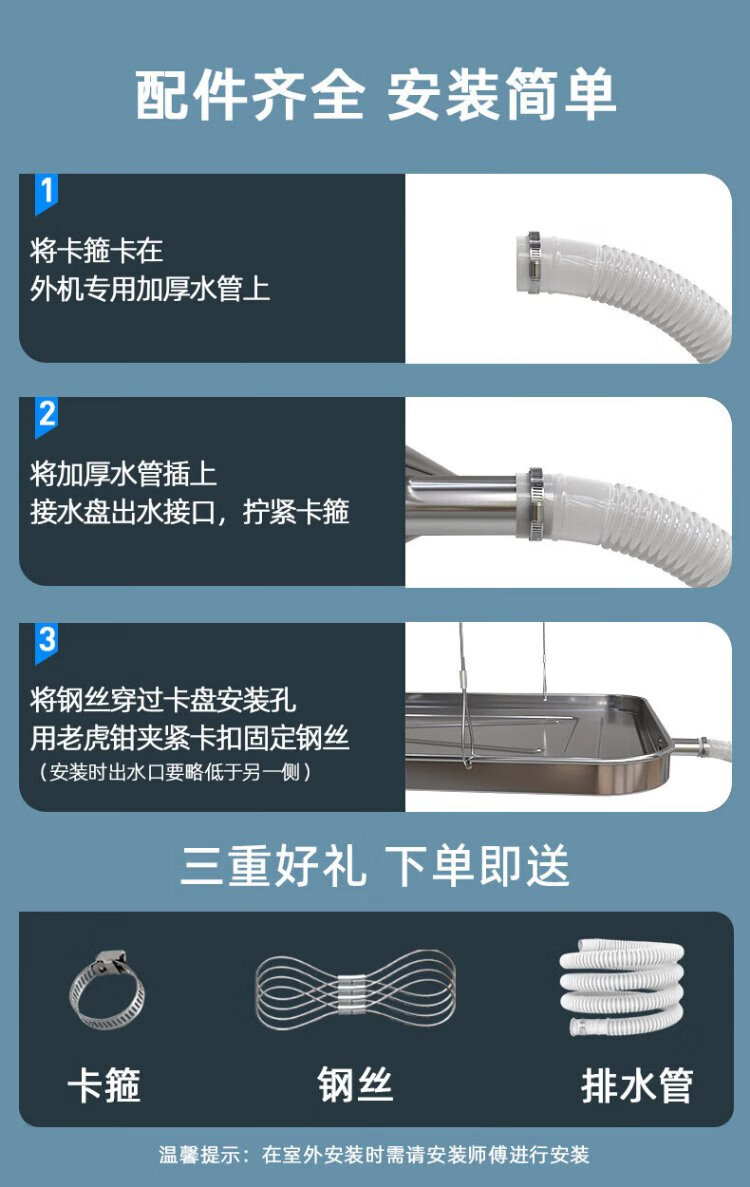 配件齐全 安装简单

1
将卡箍卡在
外机专用加厚水管上

2
将加厚水管插上
接水盘出水接口，拧紧卡箍

3
将钢丝穿过卡盘安装孔
用老虎钳夹紧卡扣固定钢丝
（安装时出水口要略低于另一侧）

三重好礼 下单即送

卡箍

钢丝

排水管

温馨提示：在室外安装时需请安装师傅进行安装