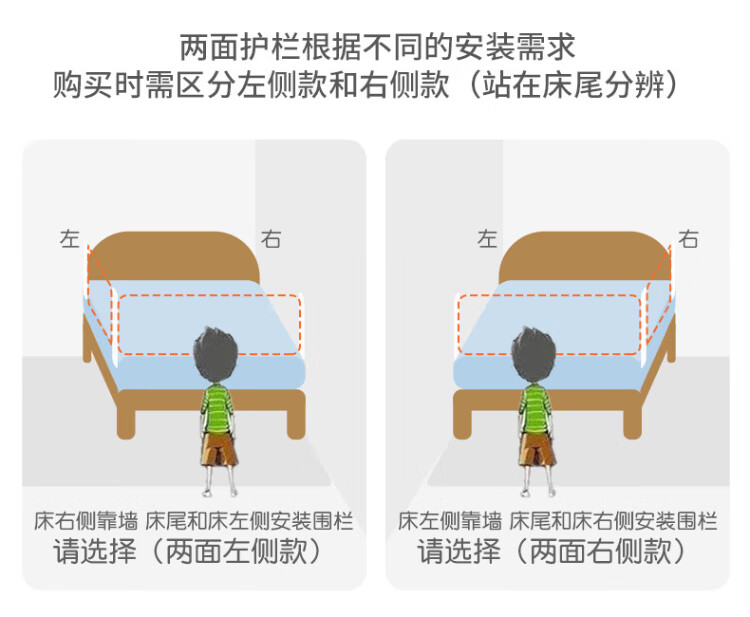 两面护栏根据不同的安装需求
购买时需区分左侧款和右侧款（站在床尾分辨）

左
右

床右侧靠墙 床尾和床左侧安装围栏
请选择（两面左侧款）

左
右

床左侧靠墙 床尾和床右侧安装围栏
请选择（两面右侧款）