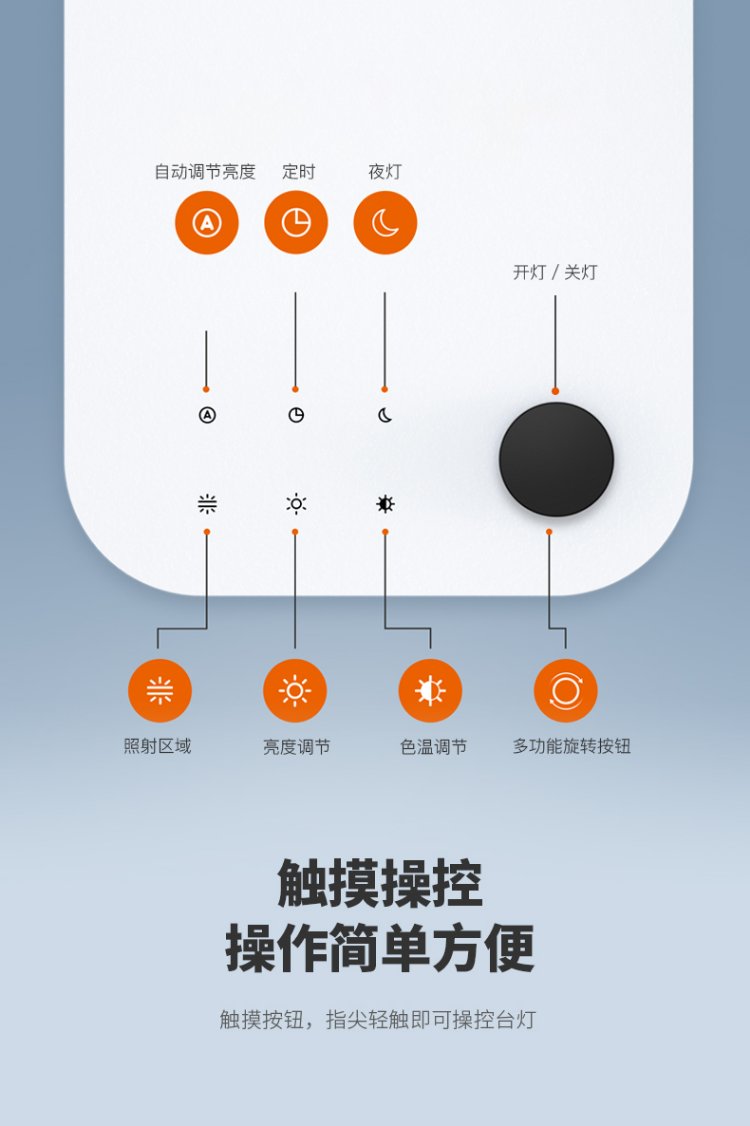 自动调节亮度 定时 夜灯

开灯 / 关灯

照射区域 亮度调节 色温调节 多功能旋转按钮

触摸操控
操作简单方便

触摸按钮，指尖轻触即可操控台灯