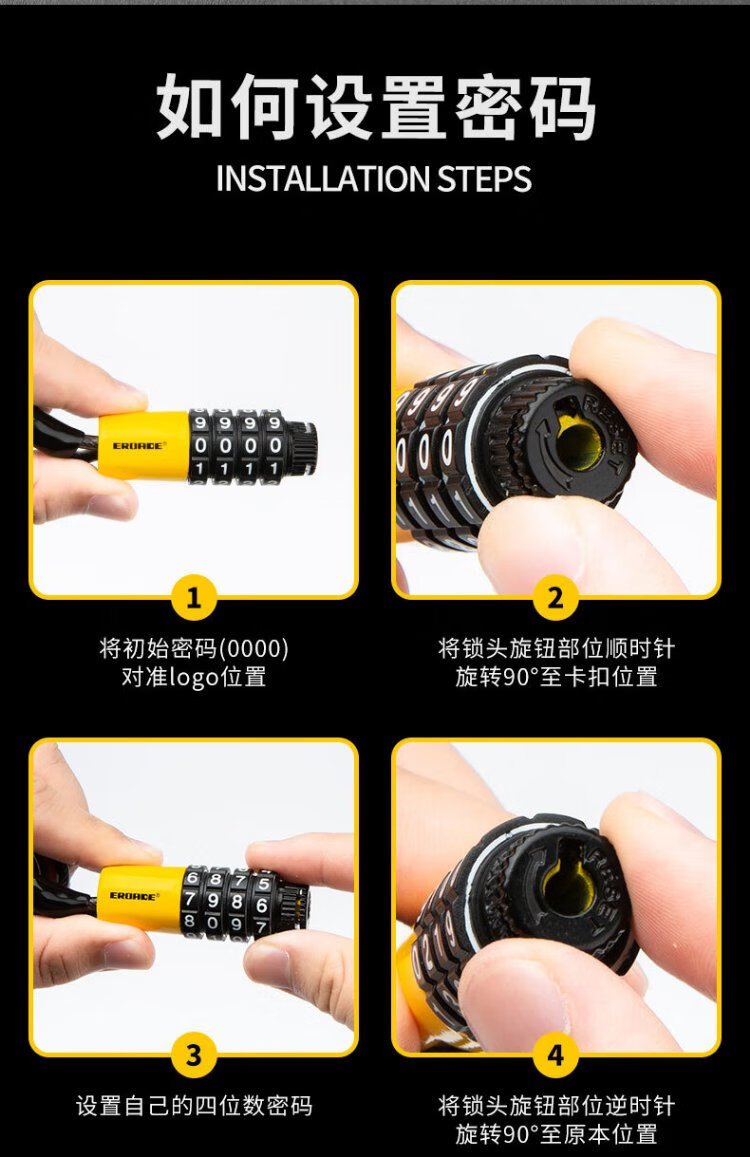 如何设置密码
INSTALLATION STEPS

EROADE
9 9 9 9
0 0 0 0
1 1 1 1

1

将初始密码(0000)
对准logo位置

RESET

2

将锁头旋钮部位顺时针
旋转90°至卡扣位置

EROADE
6 8 7 5
7 9 8 6
8 0 9 7

3

设置自己的四位数密码

RESET

4

将锁头旋钮部位逆时针
旋转90°至原本位置