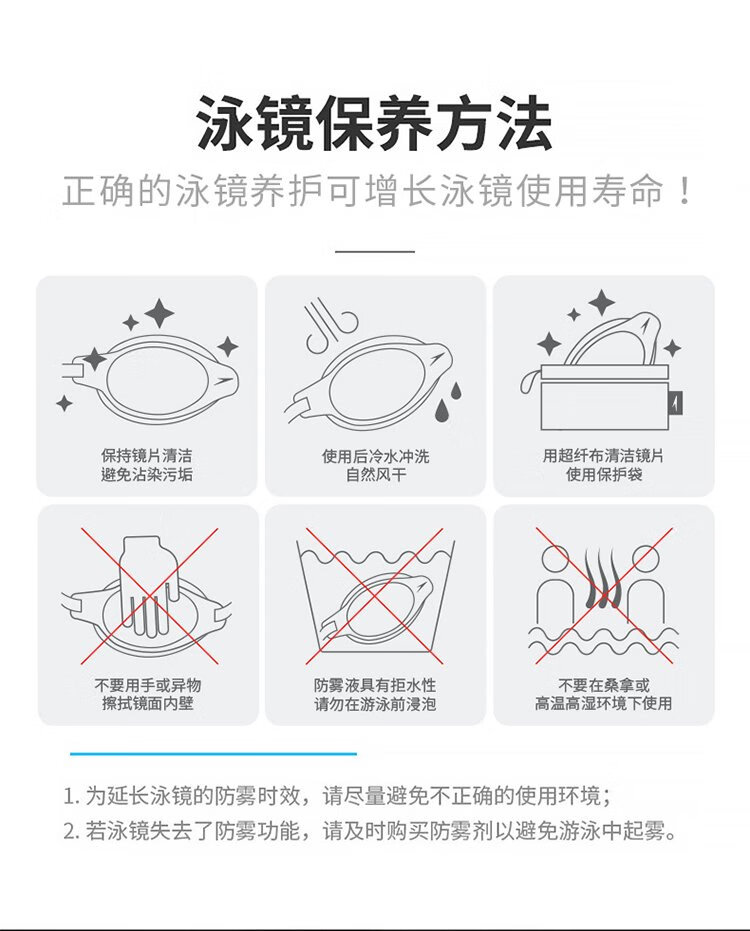 泳镜保养方法

正确的泳镜养护可增长泳镜使用寿命！

保持镜片清洁
避免沾染污垢

使用后冷水冲洗
自然风干

用超纤布清洁镜片
使用保护袋

不要用手或异物
擦拭镜面内壁

防雾液具有拒水性
请勿在游泳前浸泡

不要在桑拿或
高温高湿环境下使用

1. 为延长泳镜的防雾时效，请尽量避免不正确的使用环境；
2. 若泳镜失去了防雾功能，请及时购买防雾剂以避免游泳中起雾。