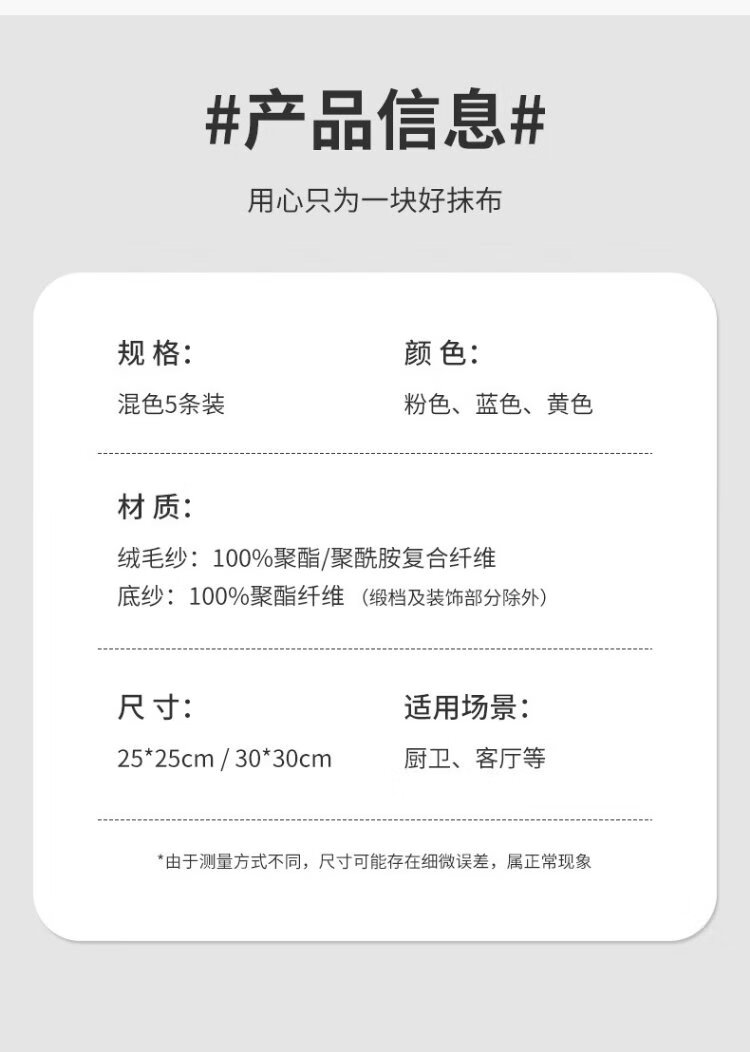 #产品信息#

用心只为一块好抹布

规格:

混色5条装

颜色:

粉色、蓝色、黄色

材质:

绒毛纱：100%聚酯/聚酰胺复合纤维
底纱：100%聚酯纤维（缎档及装饰部分除外）

尺寸:

25*25cm / 30*30cm

适用场景:

厨卫、客厅等

*由于测量方式不同，尺寸可能存在细微误差，属正常现象