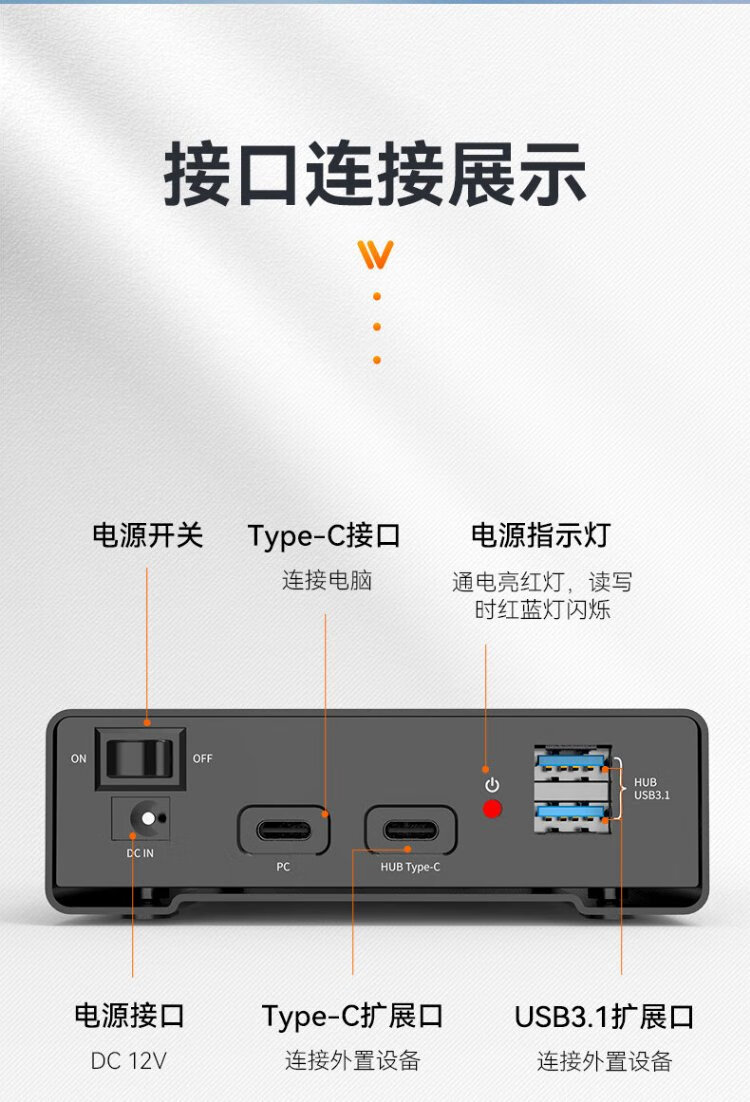 接口连接展示

电源开关

Type-C接口
连接电脑

电源指示灯
通电亮红灯，读写时红蓝灯闪烁

ON OFF
DC IN
PC
HUB Type-C
HUB USB3.1

电源接口
DC 12V

Type-C扩展口
连接外置设备

USB3.1扩展口
连接外置设备