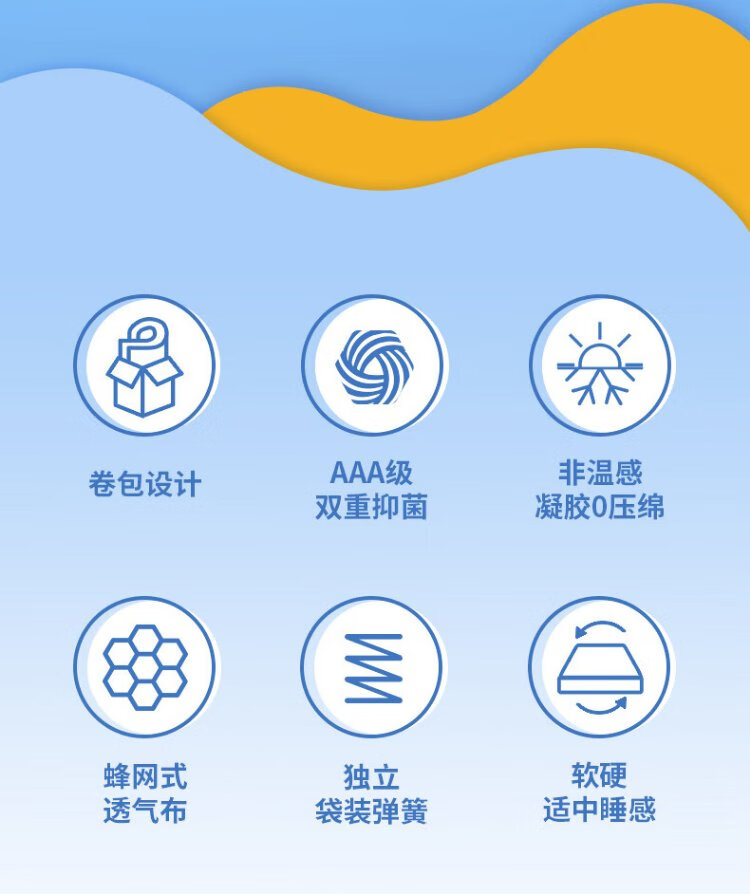 卷包设计

AAA级
双重抑菌

非温感
凝胶0压绵

蜂网式
透气布

独立
袋装弹簧

软硬
适中睡感