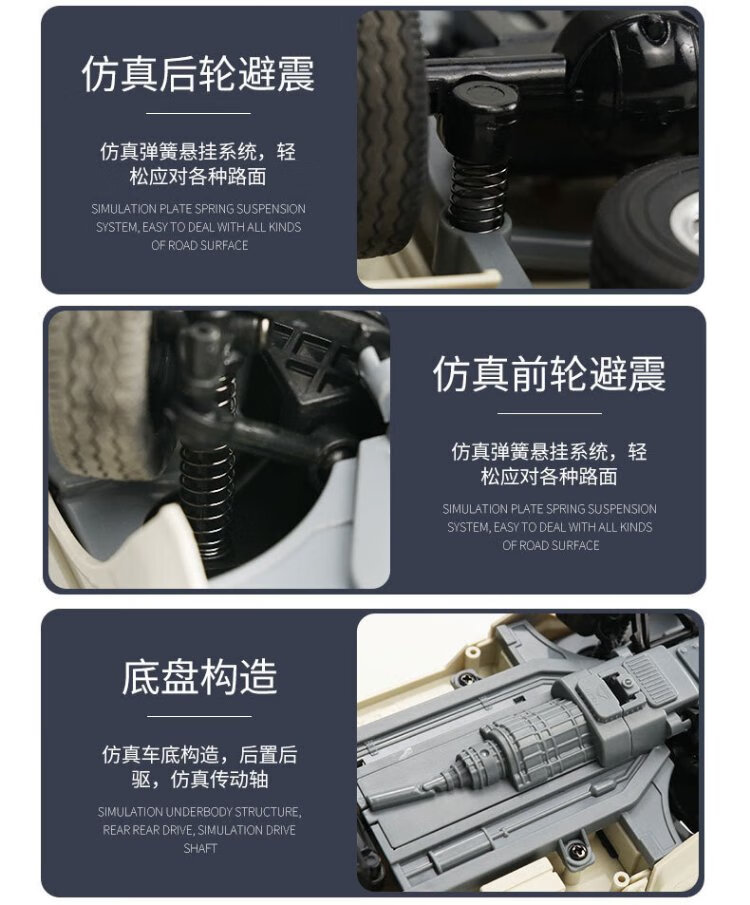 仿真后轮避震

仿真弹簧悬挂系统，轻松应对各种路面

SIMULATION PLATE SPRING SUSPENSION SYSTEM, EASY TO DEAL WITH ALL KINDS OF ROAD SURFACE

仿真前轮避震

仿真弹簧悬挂系统，轻松应对各种路面

SIMULATION PLATE SPRING SUSPENSION SYSTEM, EASY TO DEAL WITH ALL KINDS OF ROAD SURFACE

底盘构造

仿真车底构造，后置后驱，仿真传动轴

SIMULATION UNDERBODY STRUCTURE, REAR REAR DRIVE, SIMULATION DRIVE SHAFT