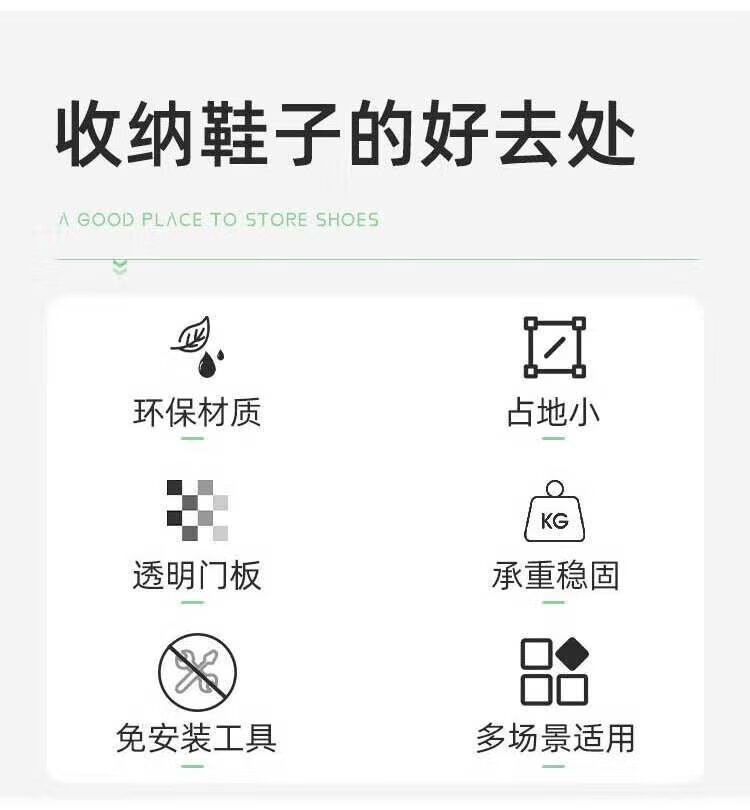 收纳鞋子的好去处

A GOOD PLACE TO STORE SHOES

环保材质

占地小

透明门板

KG

承重稳固

免安装工具

多场景适用