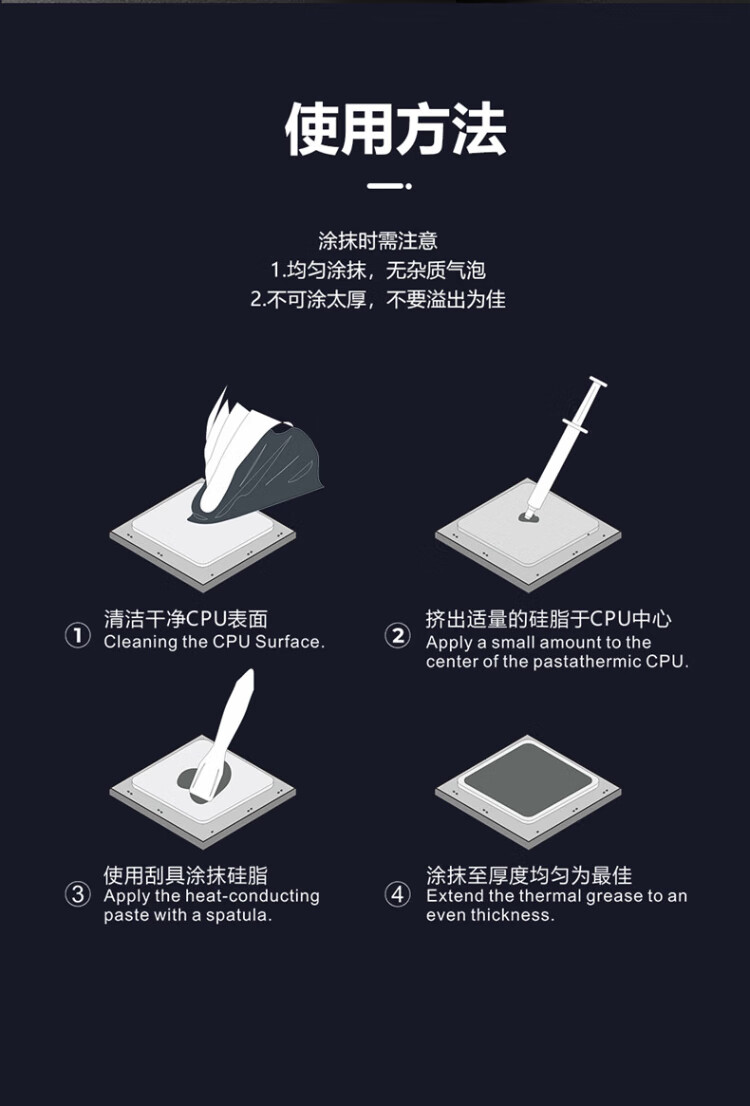 使用方法

涂抹时需注意
1.均匀涂抹，无杂质气泡
2.不可涂太厚，不要溢出为佳

① 清洁干净CPU表面
Cleaning the CPU Surface.

② 挤出适量的硅脂于CPU中心
Apply a small amount to the center of the pastathermic CPU.

③ 使用刮具涂抹硅脂
Apply the heat-conducting paste with a spatula.

④ 涂抹至厚度均匀为最佳
Extend the thermal grease to an even thickness.