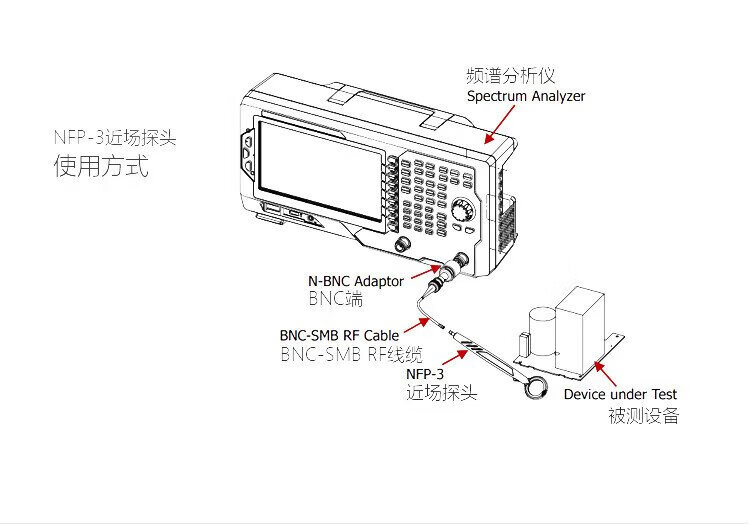 NFP-3近场探头
使用方式

频谱分析仪
Spectrum Analyzer

N-BNC Adaptor
BNC端

BNC-SMB RF Cable
BNC-SMB RF线缆

NFP-3
近场探头

Device under Test
被测设备