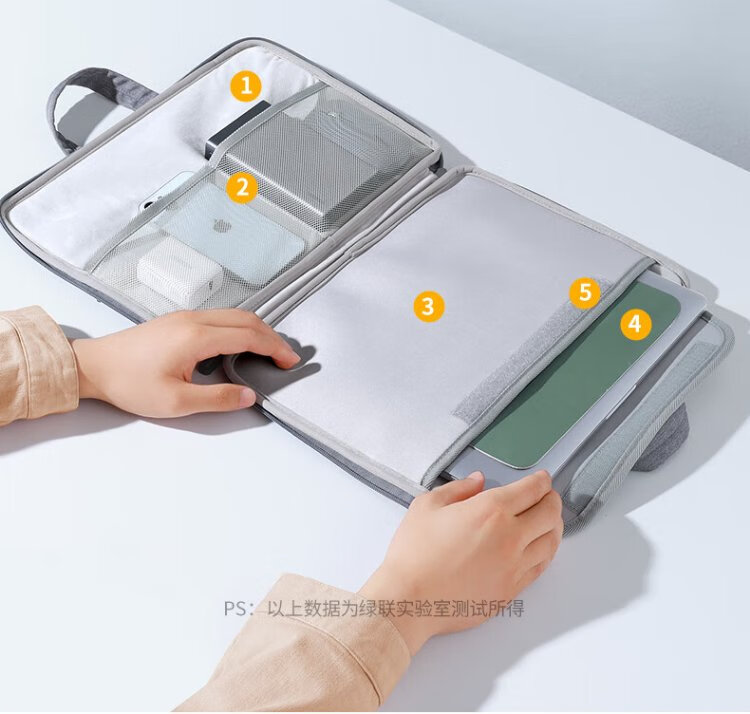 1
2
3
5
4
PS：以上数据为绿联实验室测试所得