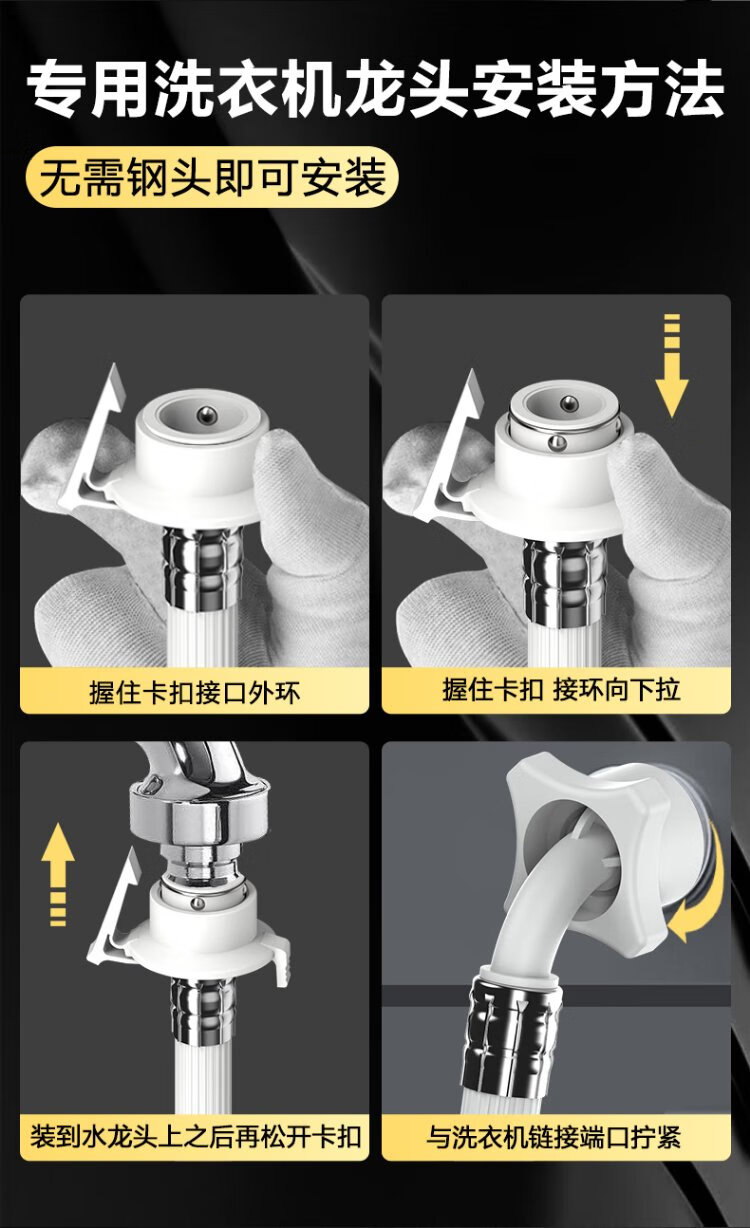 专用洗衣机龙头安装方法

无需钢头即可安装

握住卡扣接口外环

握住卡扣 接环向下拉

装到水龙头上之后再松开卡扣

与洗衣机链接端口拧紧