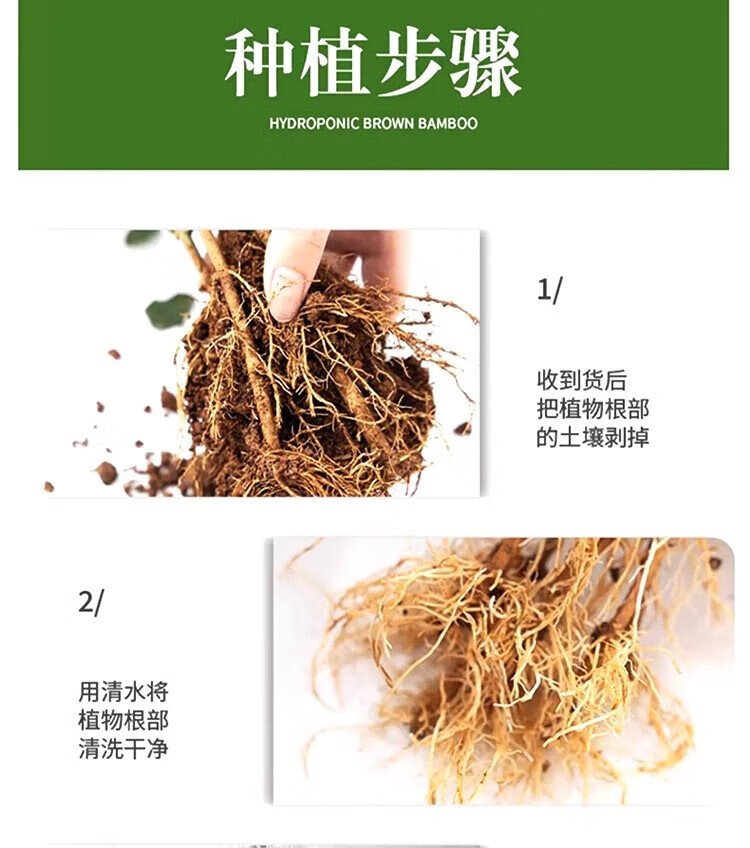 种植步骤

HYDROPONIC BROWN BAMBOO

1/

收到货后
把植物根部
的土壤剥掉

2/

用清水将
植物根部
清洗干净