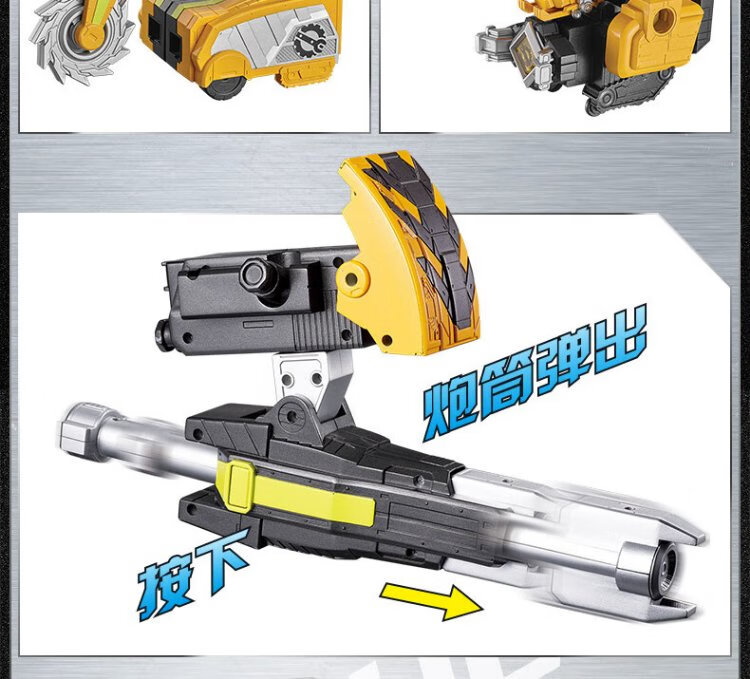 炮筒弹出

按下