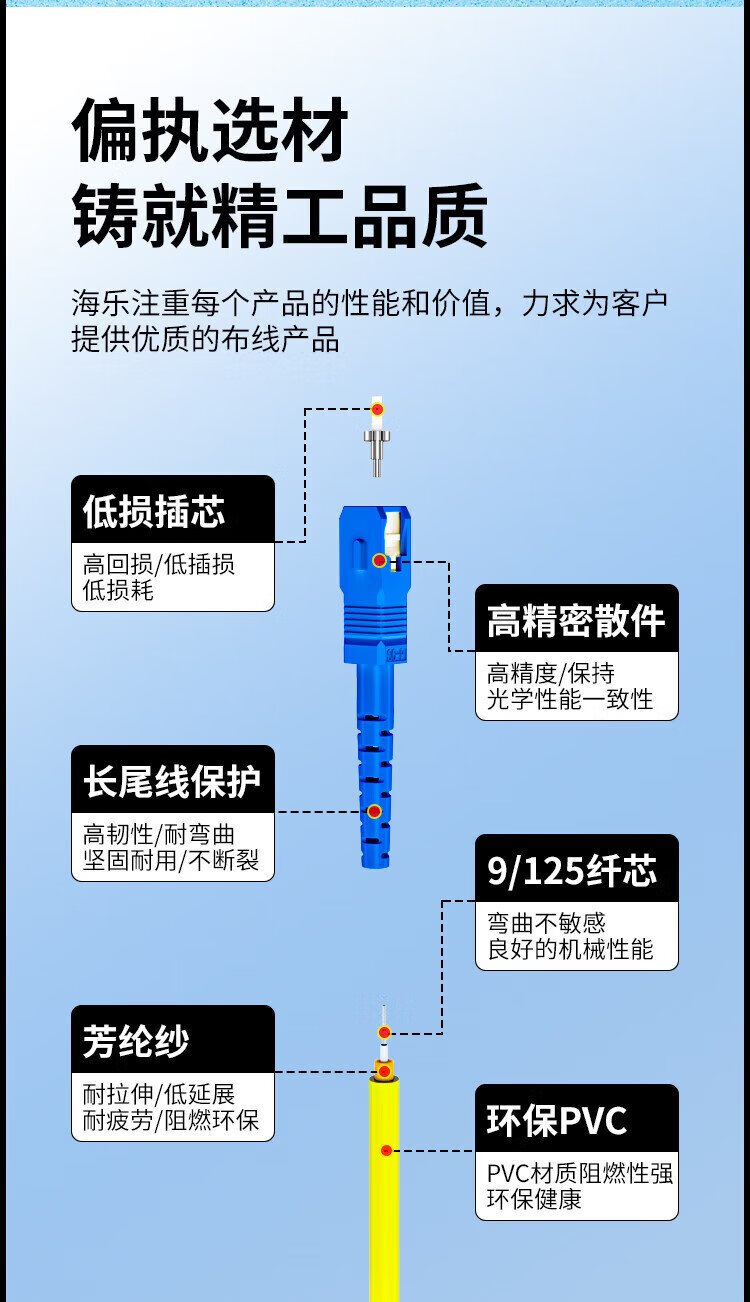 偏执选材
铸就精工品质

海乐注重每个产品的性能和价值，力求为客户提供优质的布线产品

低损插芯
高回损/低插损
低损耗

高精密散件
高精度/保持
光学性能一致性

长尾线保护
高韧性/耐弯曲
坚固耐用/不断裂

9/125纤芯
弯曲不敏感
良好的机械性能

芳纶纱
耐拉伸/低延展
耐疲劳/阻燃环保

环保PVC
PVC材质阻燃性强
环保健康