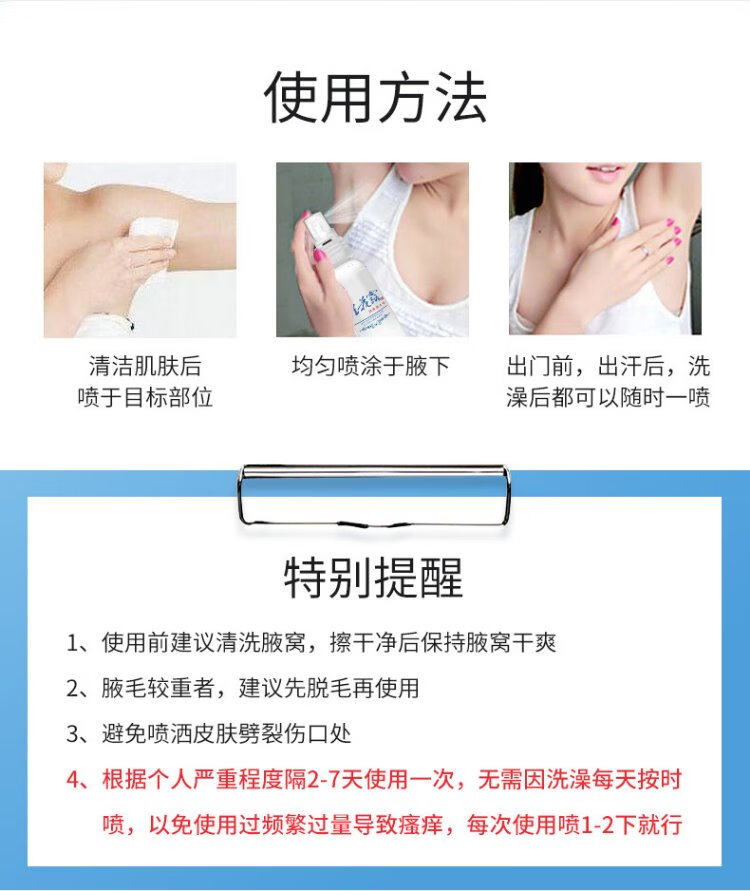 使用方法

清洁肌肤后
喷于目标部位

均匀喷涂于腋下

出门前，出汗后，洗澡后都可以随时一喷

特别提醒

1、使用前建议清洗腋窝，擦干净后保持腋窝干爽

2、腋毛较重者，建议先脱毛再使用

3、避免喷洒皮肤劈裂伤口处

4、根据个人严重程度隔2-7天使用一次，无需因洗澡每天按时喷，以免使用过频繁过量导致瘙痒，每次使用喷1-2下就行