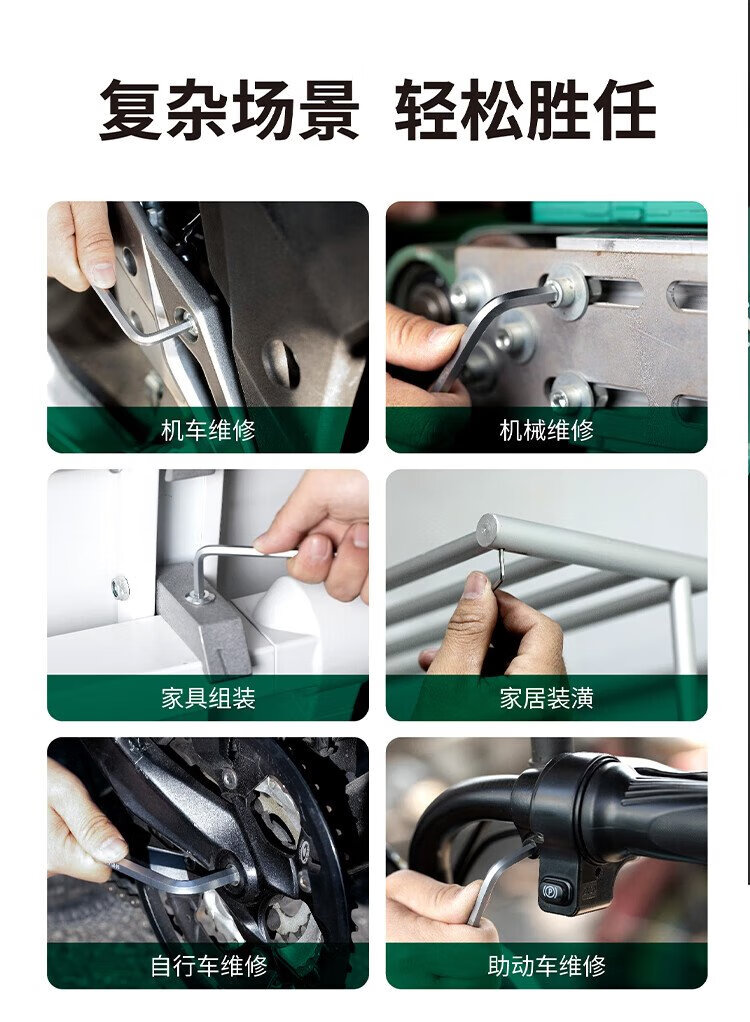 复杂场景 轻松胜任

机车维修

机械维修

家具组装

家居装潢

自行车维修

助动车维修