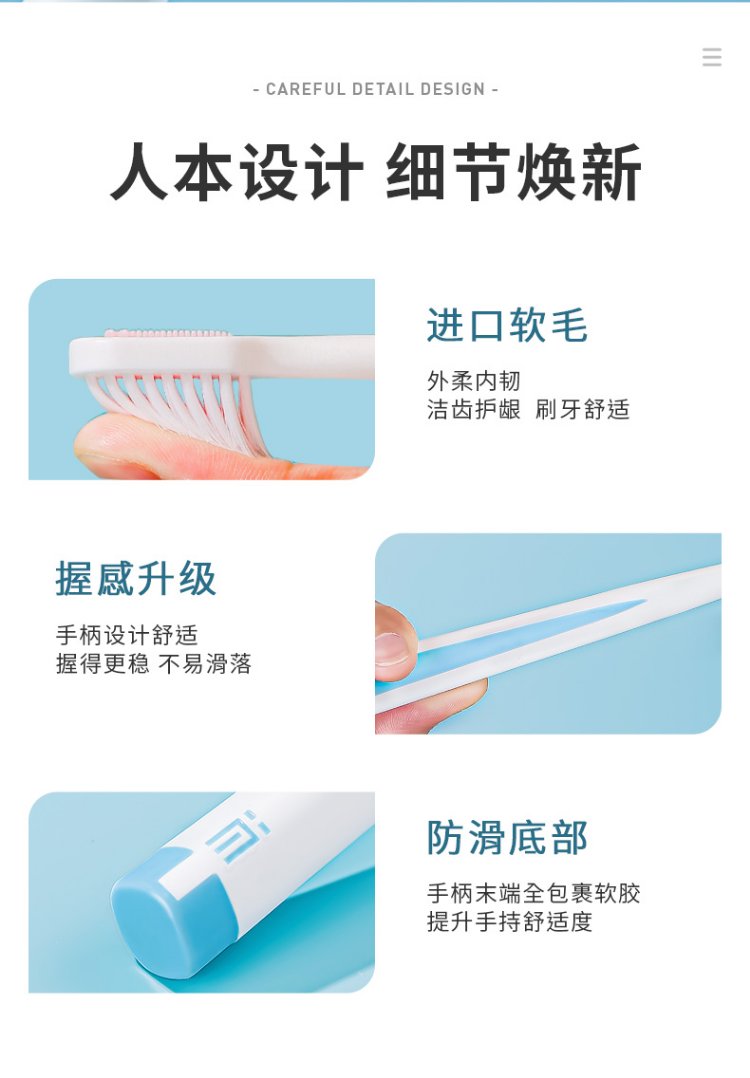 - CAREFUL DETAIL DESIGN -

人本设计 细节焕新

进口软毛

外柔内韧
洁齿护龈 刷牙舒适

握感升级

手柄设计舒适
握得更稳 不易滑落

防滑底部

手柄末端全包裹软胶
提升手持舒适度