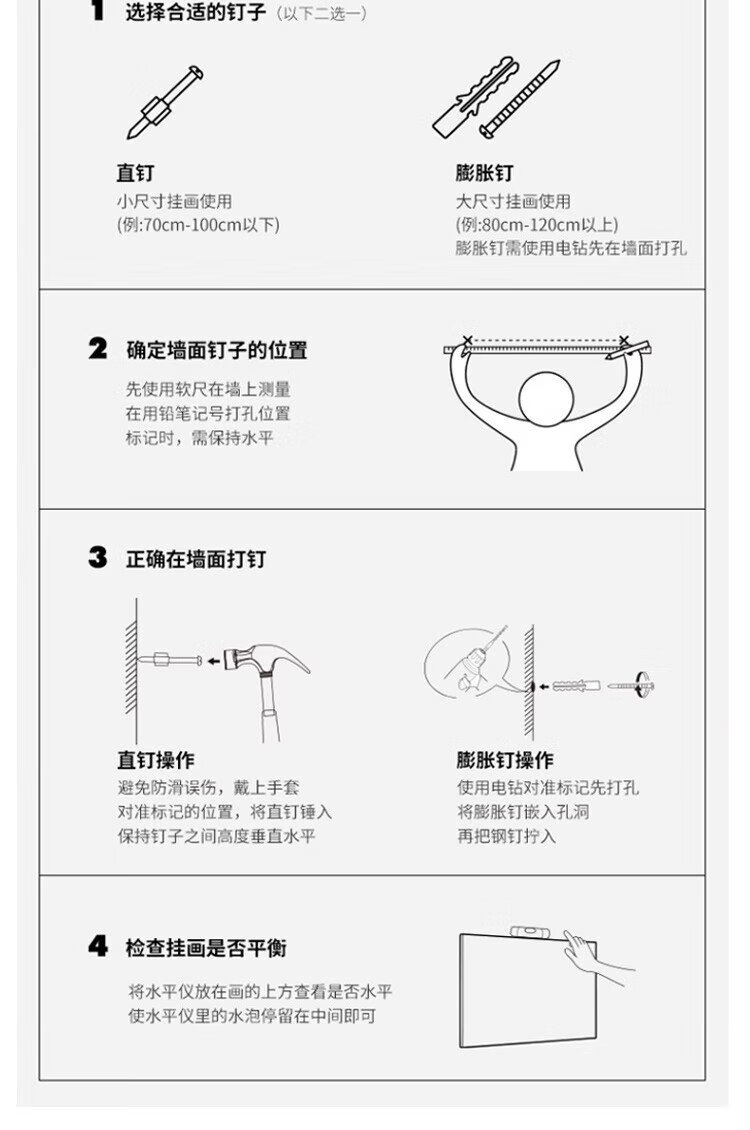 1 选择合适的钉子（以下二选一）

直钉
小尺寸挂画使用
(例:70cm-100cm以下)

膨胀钉
大尺寸挂画使用
(例:80cm-120cm以上)
膨胀钉需使用电钻先在墙面打孔

2 确定墙面钉子的位置

先使用软尺在墙上测量
在用铅笔记号打孔位置
标记时，需保持水平

3 正确在墙面打钉

直钉操作
避免防滑误伤，戴上手套
对准标记的位置，将直钉锤入
保持钉子之间高度垂直水平

膨胀钉操作
使用电钻对准标记先打孔
将膨胀钉嵌入孔洞
再把钢钉拧入

4 检查挂画是否平衡

将水平仪放在画的上方查看是否水平
使水平仪里的水泡停留在中间即可