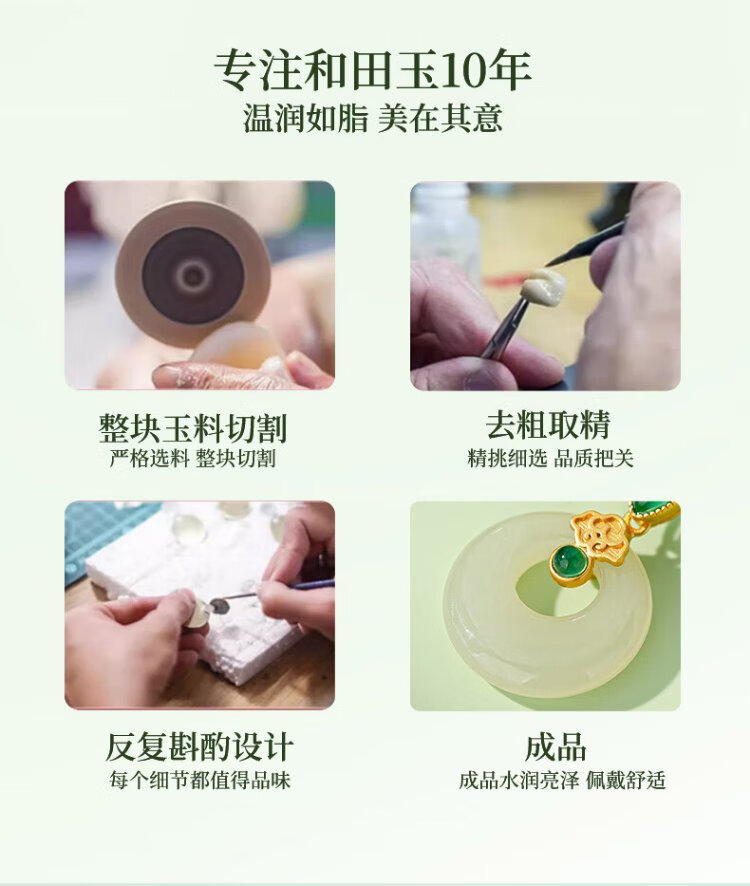 专注和田玉10年
温润如脂 美在其意

整块玉料切割
严格选料 整块切割

去粗取精
精挑细选 品质把关

反复斟酌设计
每个细节都值得品味

成品
成品水润亮泽 佩戴舒适