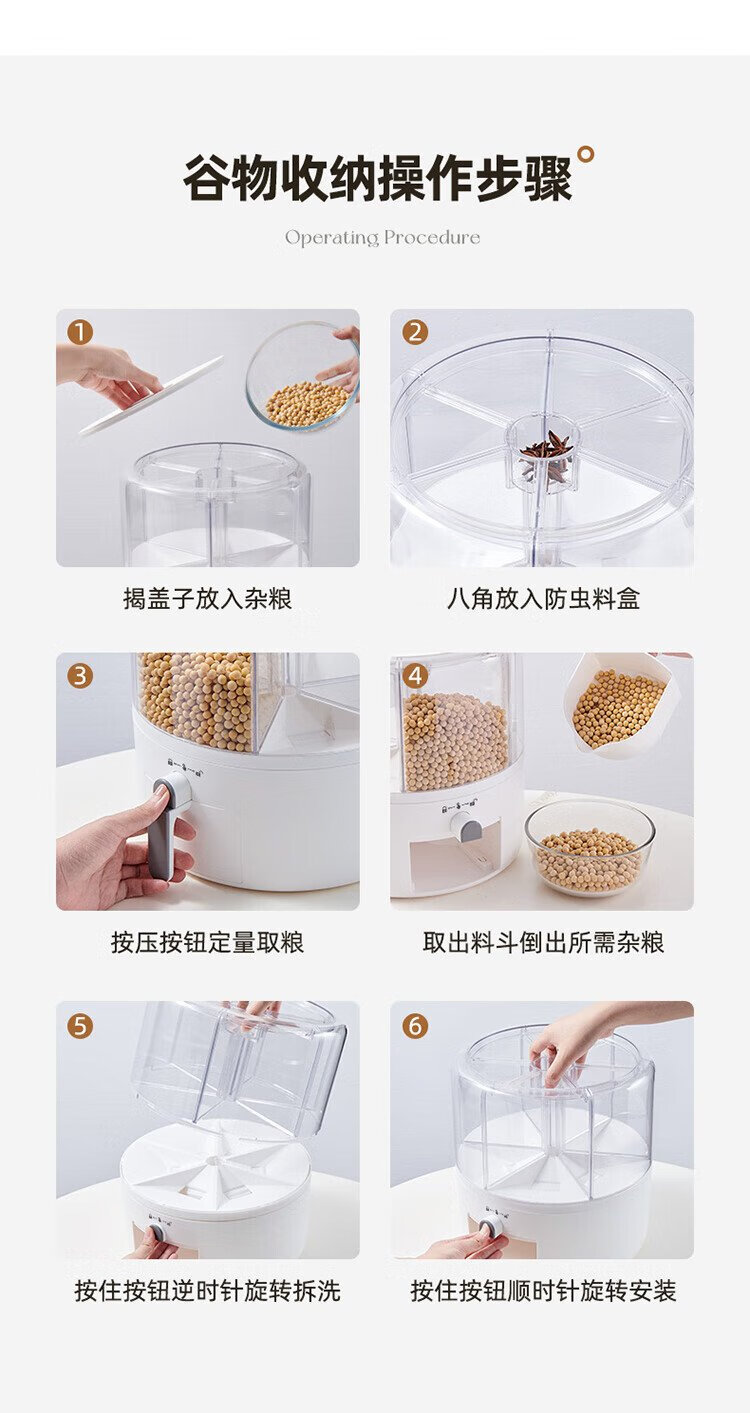 谷物收纳操作步骤

Operating Procedure

1
揭盖子放入杂粮

2
八角放入防虫料盒

3
按压按钮定量取粮

4
取出料斗倒出所需杂粮

5
按住按钮逆时针旋转拆洗

6
按住按钮顺时针旋转安装