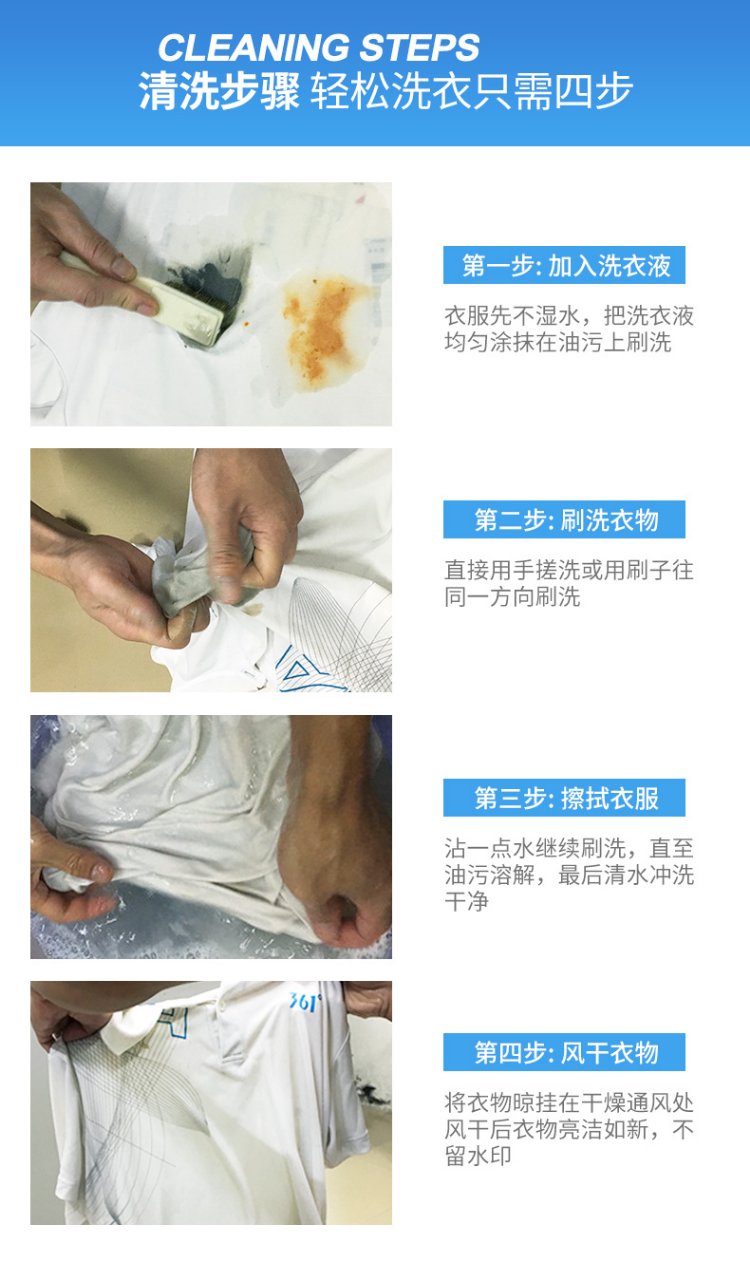 CLEANING STEPS
清洗步骤 轻松洗衣只需四步

第一步: 加入洗衣液

衣服先不湿水，把洗衣液均匀涂抹在油污上刷洗

第二步: 刷洗衣物

直接用手搓洗或用刷子往同一方向刷洗

第三步: 擦拭衣服

沾一点水继续刷洗，直至油污溶解，最后清水冲洗干净

361°

第四步: 风干衣物

将衣物晾挂在干燥通风处风干后衣物亮洁如新，不留水印