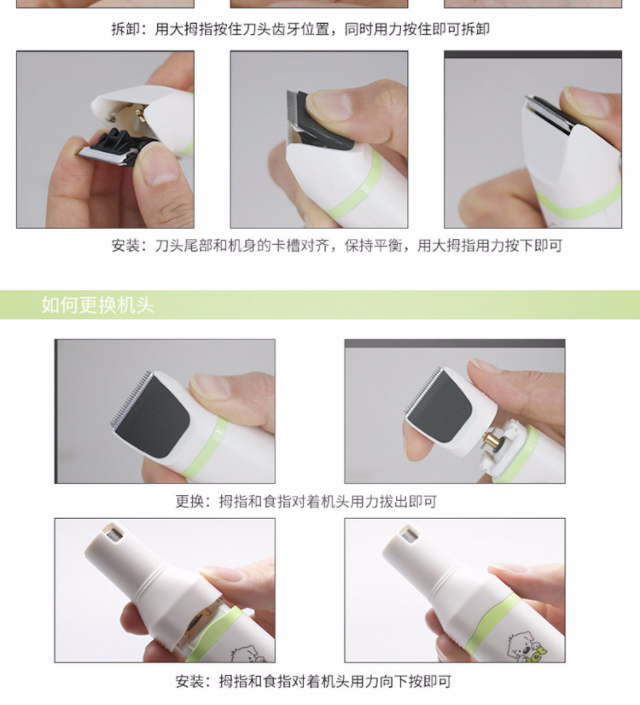 拆卸：用大拇指按住刀头齿牙位置，同时用力按住即可拆卸

安装：刀头尾部和机身的卡槽对齐，保持平衡，用大拇指用力按下即可

如何更换机头

更换：拇指和食指对着机头用力拔出即可

安装：拇指和食指对着机头用力向下按即可