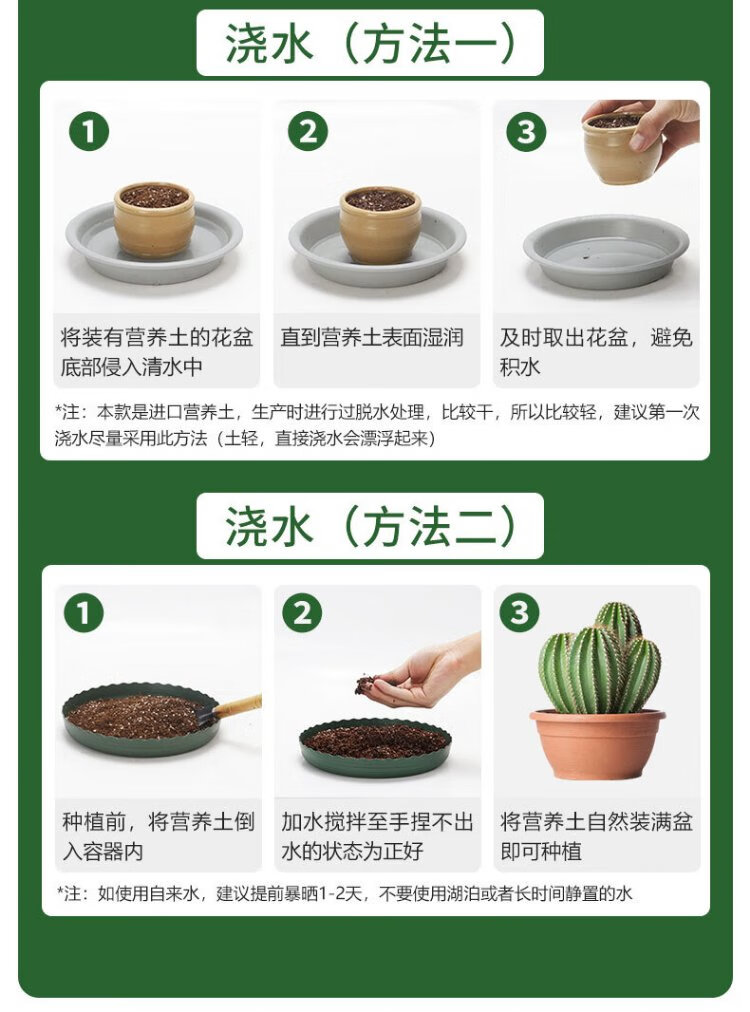 浇水（方法一）

1
将装有营养土的花盆底部侵入清水中

2
直到营养土表面湿润

3
及时取出花盆，避免积水

*注：本款是进口营养土，生产时进行过脱水处理，比较干，所以比较轻，建议第一次浇水尽量采用此方法（土轻，直接浇水会漂浮起来）

浇水（方法二）

1
种植前，将营养土倒入容器内

2
加水搅拌至手捏不出水的状态为正好

3
将营养土自然装满盆即可种植

*注：如使用自来水，建议提前暴晒1-2天，不要使用湖泊或者长时间静置的水