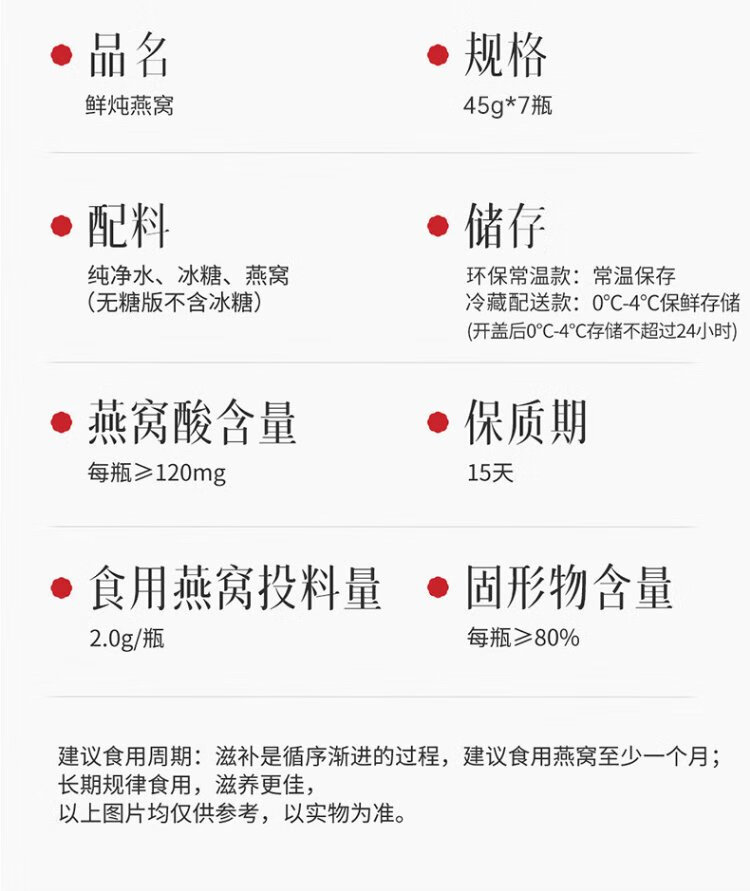 • 品名
鲜炖燕窝

• 规格
45g*7瓶

• 配料
纯净水、冰糖、燕窝
(无糖版不含冰糖)

• 储存
环保常温款：常温保存
冷藏配送款：0°C-4°C保鲜存储
(开盖后0°C-4°C存储不超过24小时)

• 燕窝酸含量
每瓶≥120mg

• 保质期
15天

• 食用燕窝投料量
2.0g/瓶

• 固形物含量
每瓶≥80%

建议食用周期：滋补是循序渐进的过程，建议食用燕窝至少一个月；
长期规律食用，滋养更佳，
以上图片均仅供参考，以实物为准。