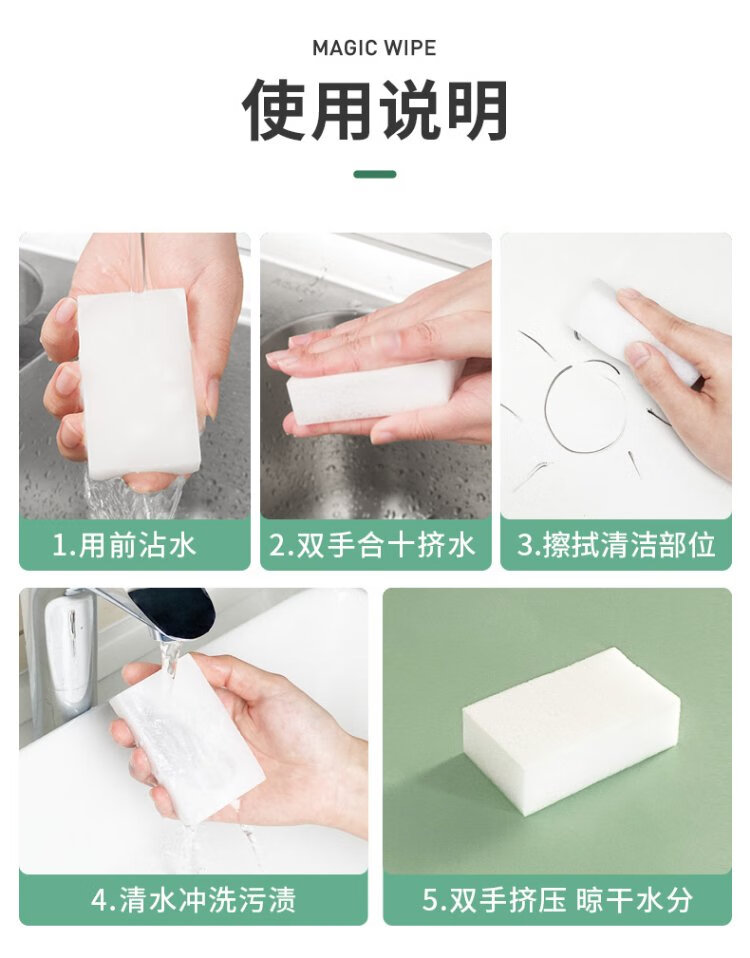 MAGIC WIPE
使用说明

1.用前沾水

2.双手合十挤水

3.擦拭清洁部位

4.清水冲洗污渍

5.双手挤压 晾干水分