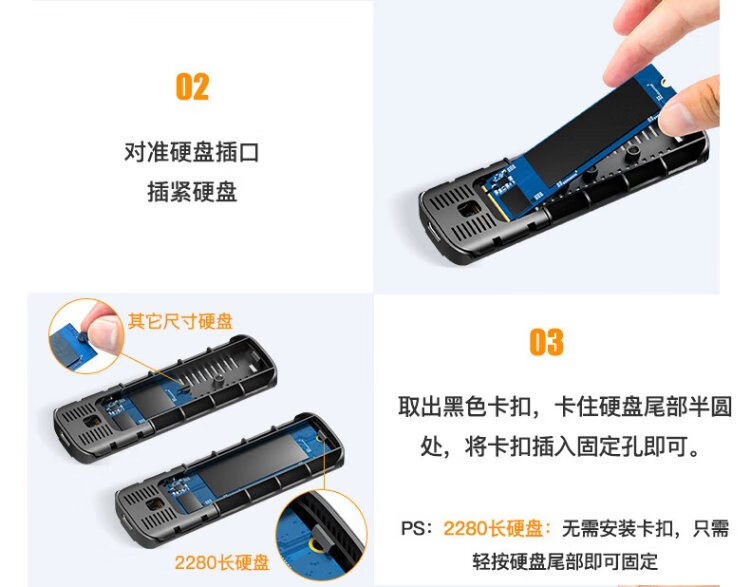 02

对准硬盘插口
插紧硬盘

其它尺寸硬盘

2280长硬盘

03

取出黑色卡扣，卡住硬盘尾部半圆处，将卡扣插入固定孔即可。

PS：2280长硬盘：无需安装卡扣，只需轻按硬盘尾部即可固定