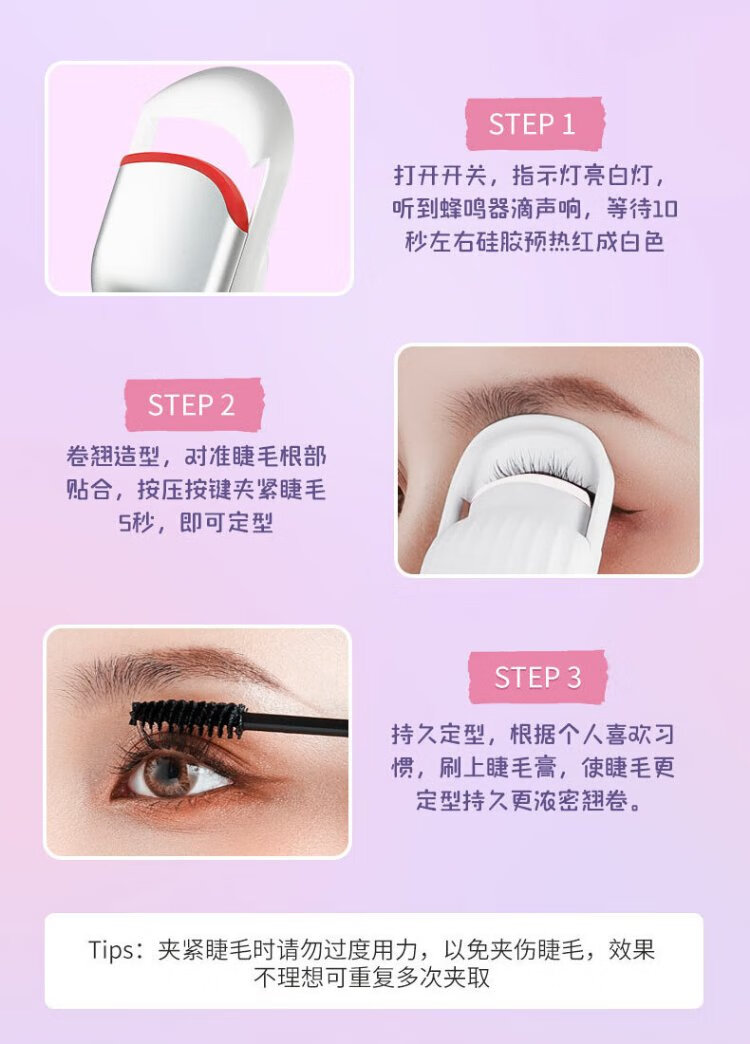 STEP 1

打开开关，指示灯亮白灯，听到蜂鸣器滴声响，等待10秒左右硅胶预热红成白色

STEP 2

卷翘造型，对准睫毛根部贴合，按压按键夹紧睫毛5秒，即可定型

STEP 3

持久定型，根据个人喜欢习惯，刷上睫毛膏，使睫毛更定型持久更浓密翘卷。

Tips：夹紧睫毛时请勿过度用力，以免夹伤睫毛，效果不理想可重复多次夹取