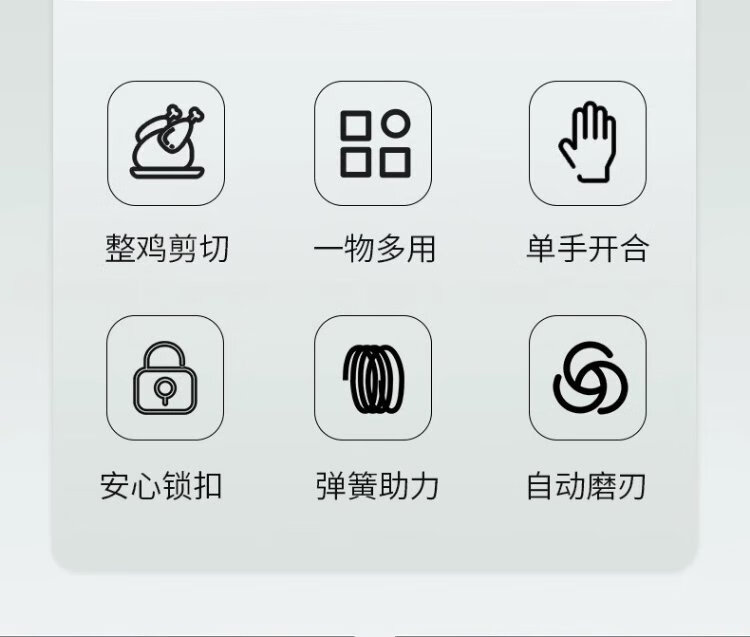 整鸡剪切

一物多用

单手开合

安心锁扣

弹簧助力

自动磨刃